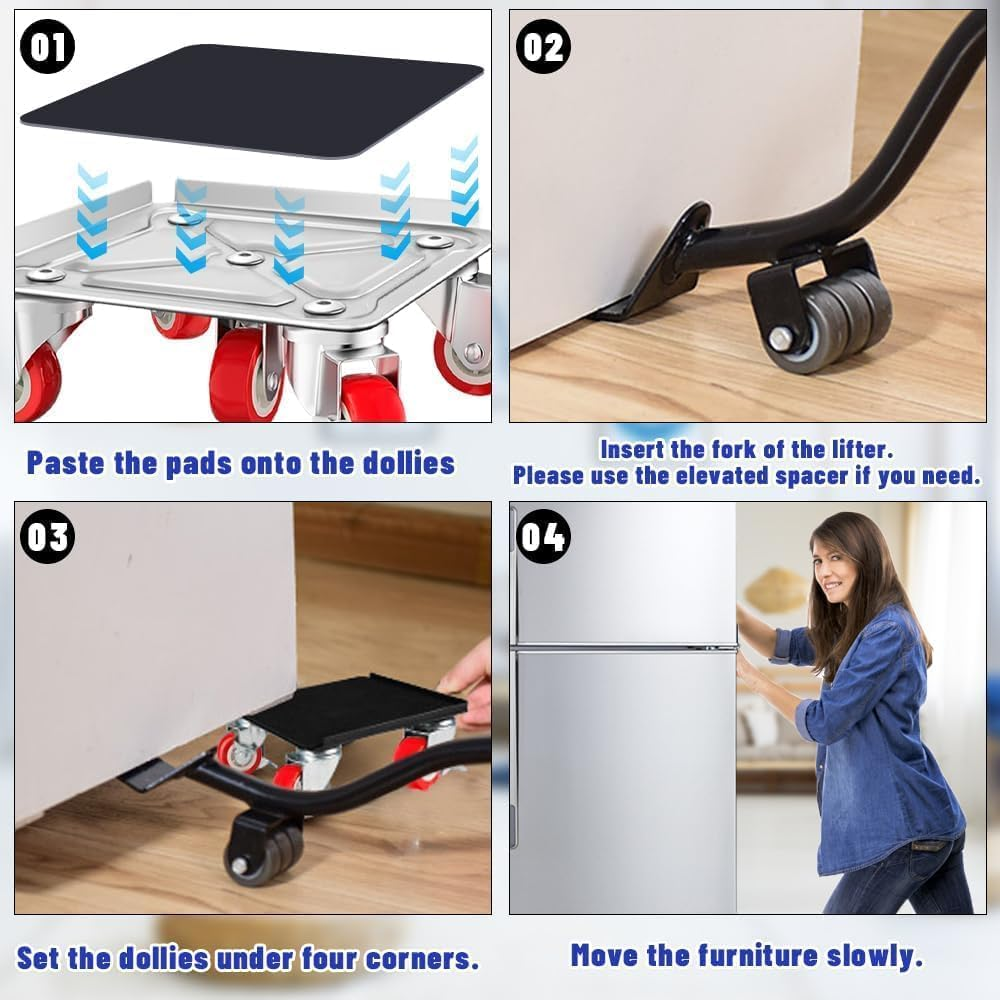 01

Paste the pads onto the dollies

02

Insert the fork of the lifter.
Please use the elevated spacer if you need.

03

Set the dollies under four corners.

04

Move the furniture slowly.