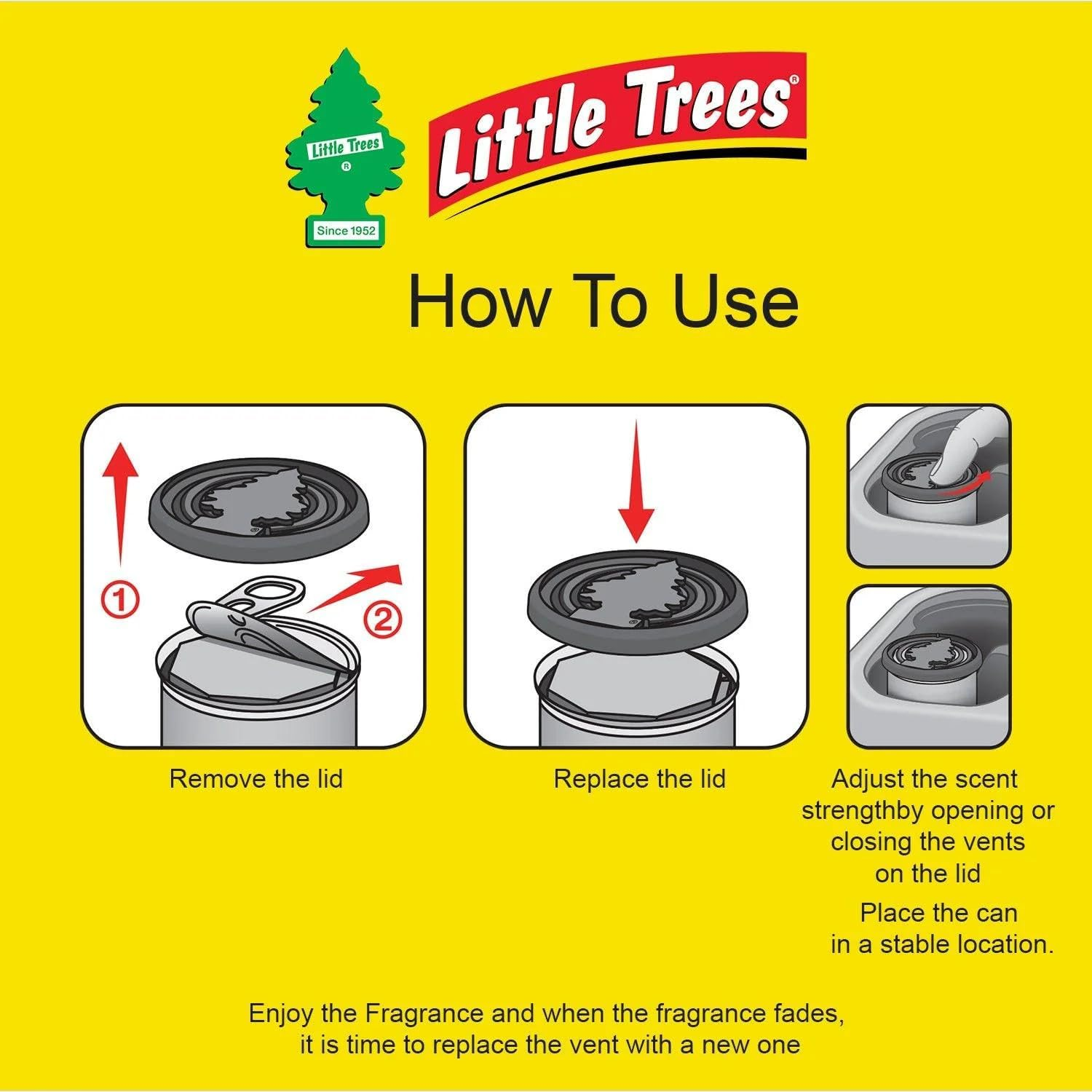 Little Trees
®
Since 1952

Little Trees®

How To Use

①

②

Remove the lid

Replace the lid

Adjust the scent strengthby opening or closing the vents on the lid

Place the can in a stable location.

Enjoy the Fragrance and when the fragrance fades, it is time to replace the vent with a new one