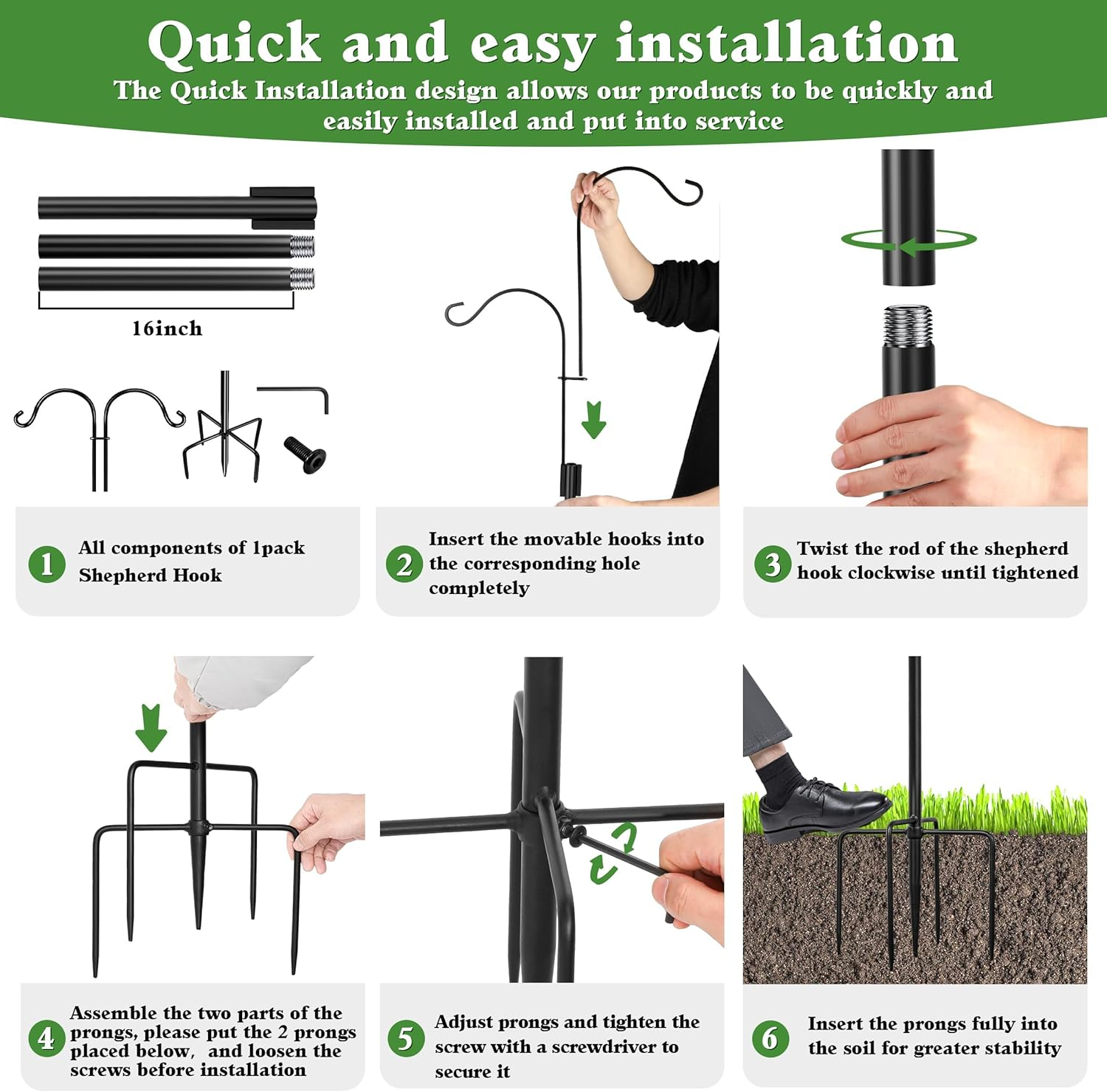 Quick and easy installation

The Quick Installation design allows our products to be quickly and easily installed and put into service

16inch

1 All components of 1pack Shepherd Hook

2 Insert the movable hooks into the corresponding hole completely

3 Twist the rod of the shepherd hook clockwise until tightened

4 Assemble the two parts of the prongs, please put the 2 prongs placed below, and loosen the screws before installation

5 Adjust prongs and tighten the screw with a screwdriver to secure it

6 Insert the prongs fully into the soil for greater stability