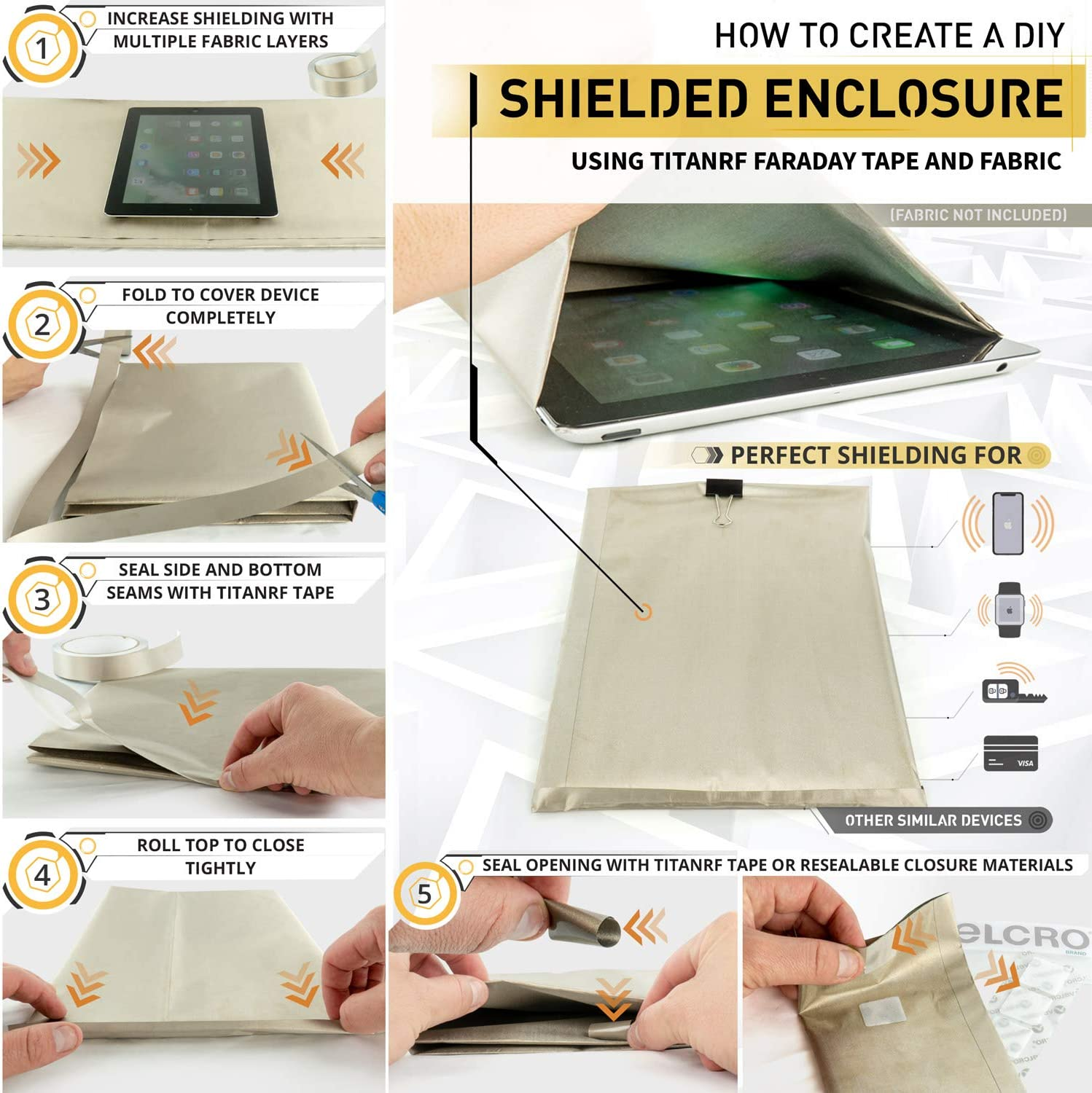 1
INCREASE SHIELDING WITH MULTIPLE FABRIC LAYERS

2
FOLD TO COVER DEVICE COMPLETELY

3
SEAL SIDE AND BOTTOM SEAMS WITH TITANRF TAPE

4
ROLL TOP TO CLOSE TIGHTLY

HOW TO CREATE A DIY
SHIELDED ENCLOSURE
USING TITANRF FARADAY TAPE AND FABRIC

(FABRIC NOT INCLUDED)

PERFECT SHIELDING FOR

VISA

OTHER SIMILAR DEVICES

5
SEAL OPENING WITH TITANRF TAPE OR RESEALABLE CLOSURE MATERIALS

ELCRO
BRAND