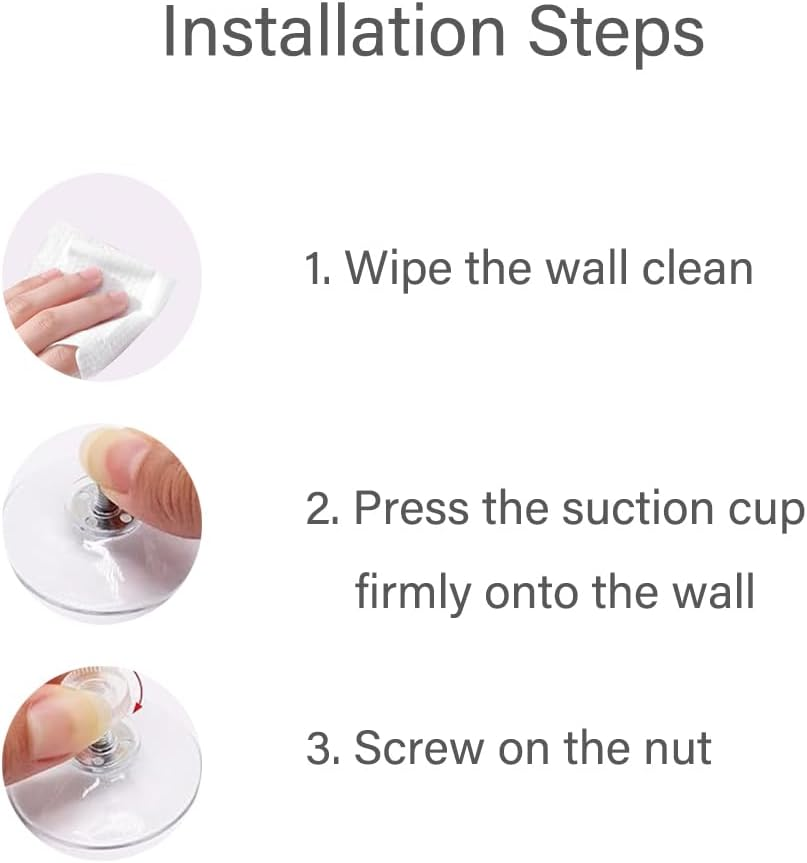 Installation Steps

1. Wipe the wall clean

2. Press the suction cup firmly onto the wall

3. Screw on the nut