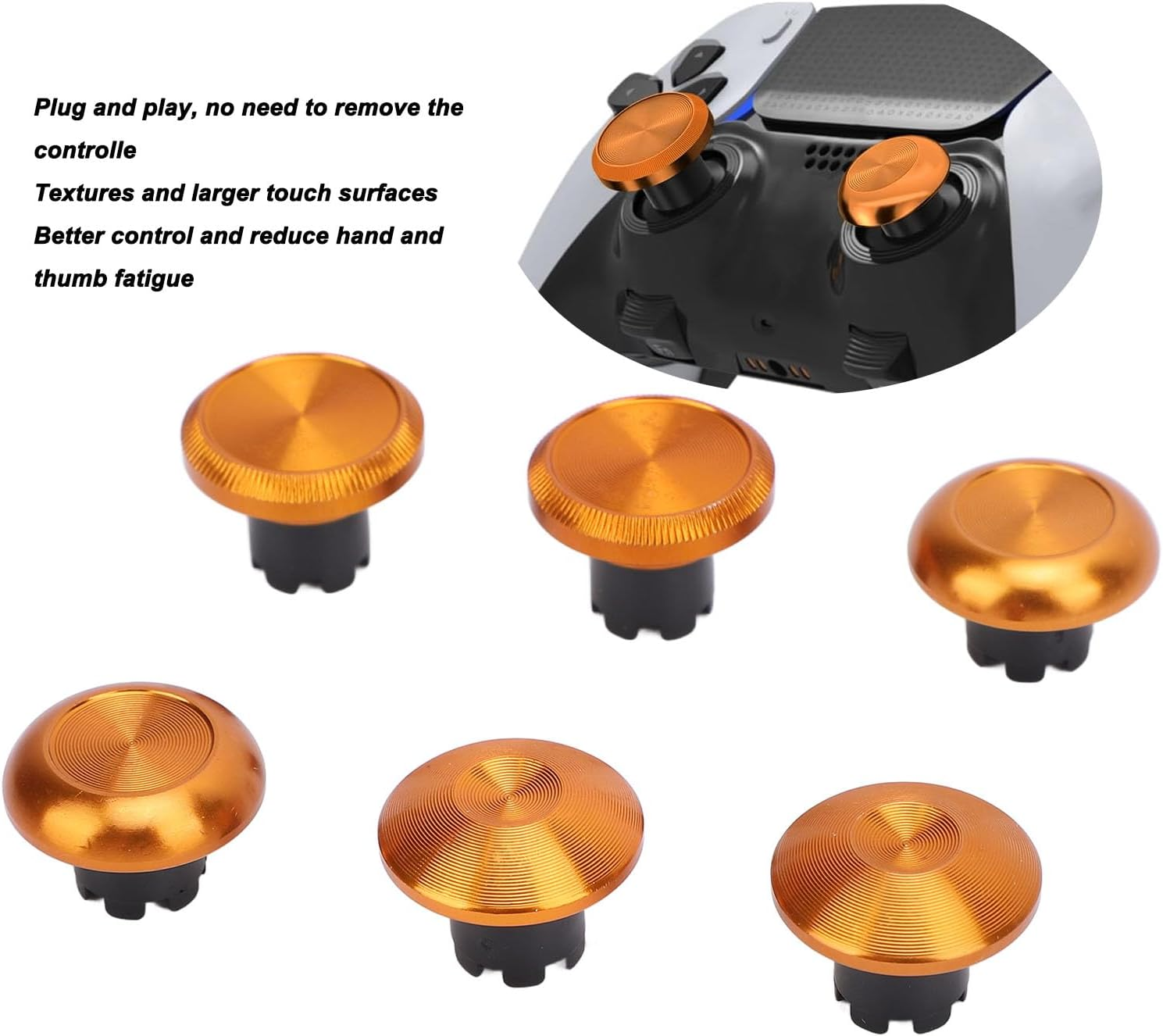 Plug and play, no need to remove the controlle
Textures and larger touch surfaces
Better control and reduce hand and thumb fatigue