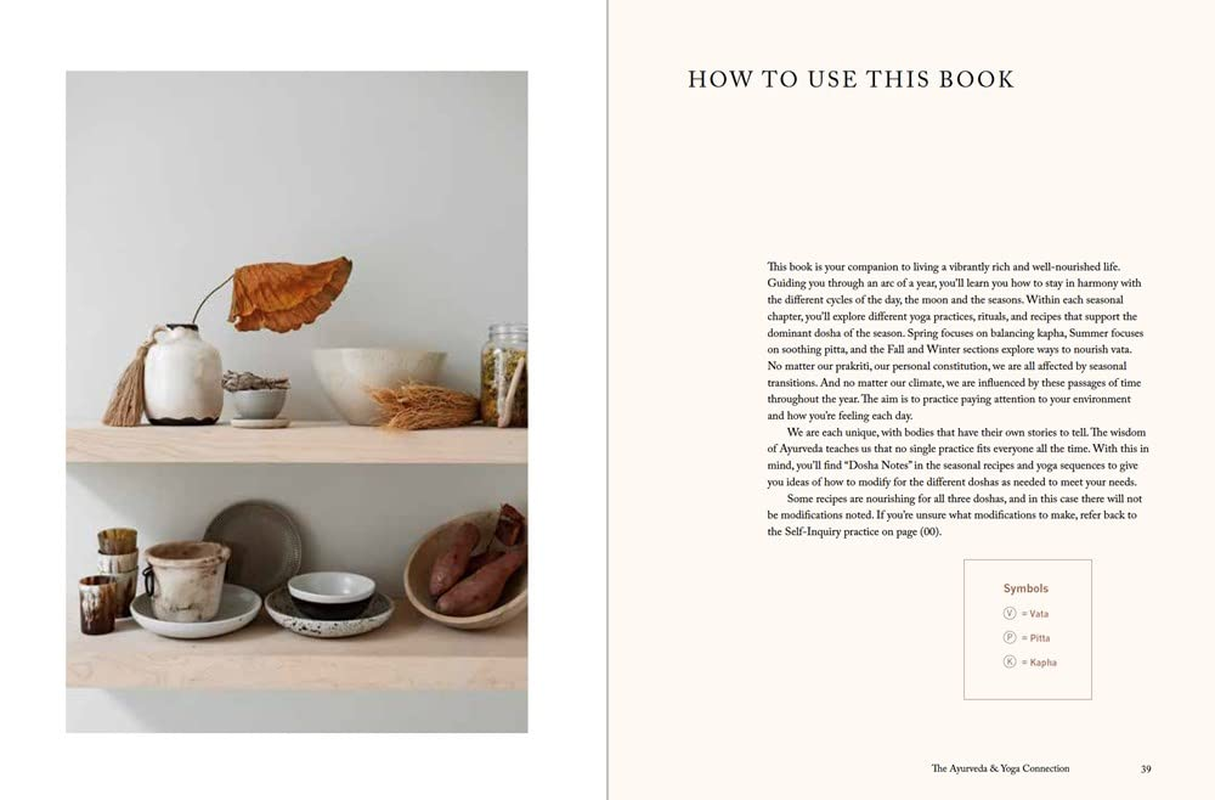 HOW TO USE THIS BOOK

This book is your companion to living a vibrantly rich and well-nourished life. Guiding you through an arc of a year, you'll learn you how to stay in harmony with the different cycles of the day, the moon and the seasons. Within each seasonal chapter, you'll explore different yoga practices, rituals, and recipes that support the dominant dosha of the season. Spring focuses on balancing kapha, Summer focuses on soothing pitta, and the Fall and Winter sections explore ways to nourish vata. No matter our prakriti, our personal constitution, we are all affected by seasonal transitions. And no matter our climate, we are influenced by these passages of time throughout the year. The aim is to practice paying attention to your environment and how you're feeling each day.

We are each unique, with bodies that have their own stories to tell. The wisdom of Ayurveda teaches us that no single practice fits everyone all the time. With this in mind, you'll find "Dosha Notes" in the seasonal recipes and yoga sequences to give you ideas of how to modify for the different doshas as needed to meet your needs.

Some recipes are nourishing for all three doshas, and in this case there will not be modifications noted. If you're unsure what modifications to make, refer back to the Self-Inquiry practice on page (00).

Symbols

Ⓥ = Vata

Ⓟ = Pitta

Ⓚ = Kapha

The Ayurveda & Yoga Connection 39