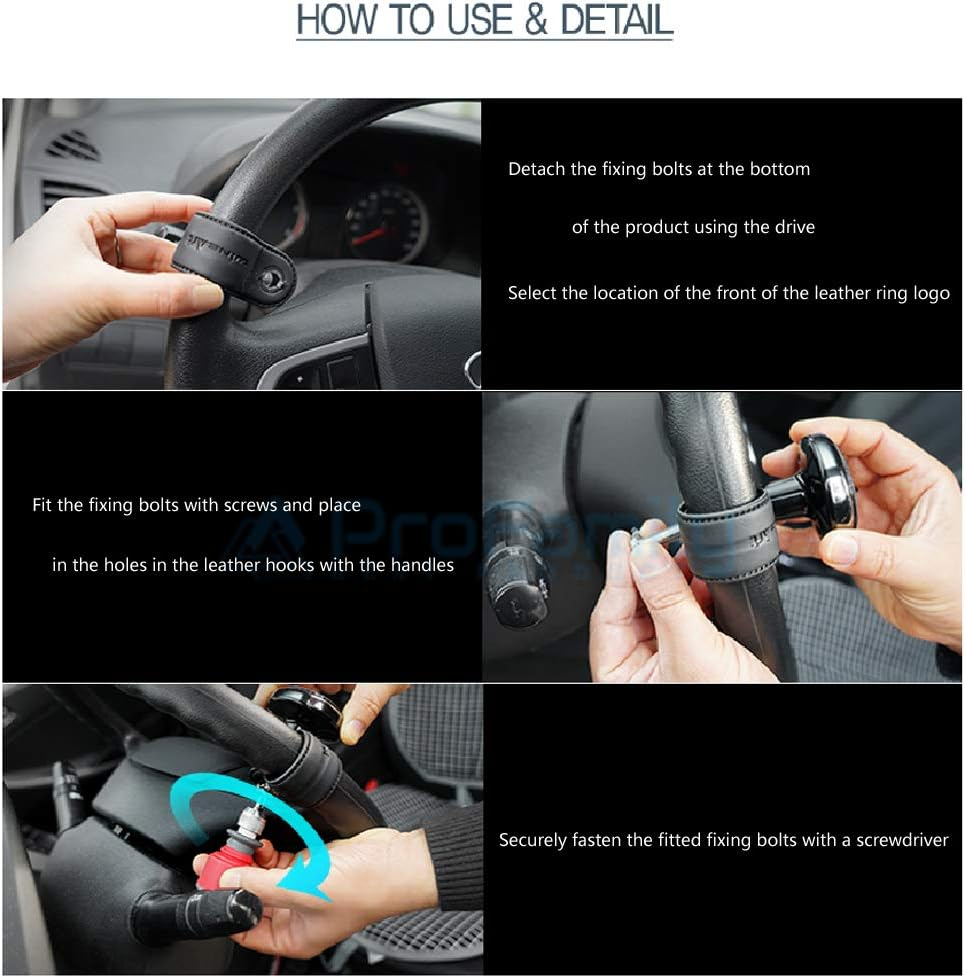 HOW TO USE & DETAIL

Detach the fixing bolts at the bottom of the product using the drive

Select the location of the front of the leather ring logo

Fit the fixing bolts with screws and place in the holes in the leather hooks with the handles

Securely fasten the fitted fixing bolts with a screwdriver