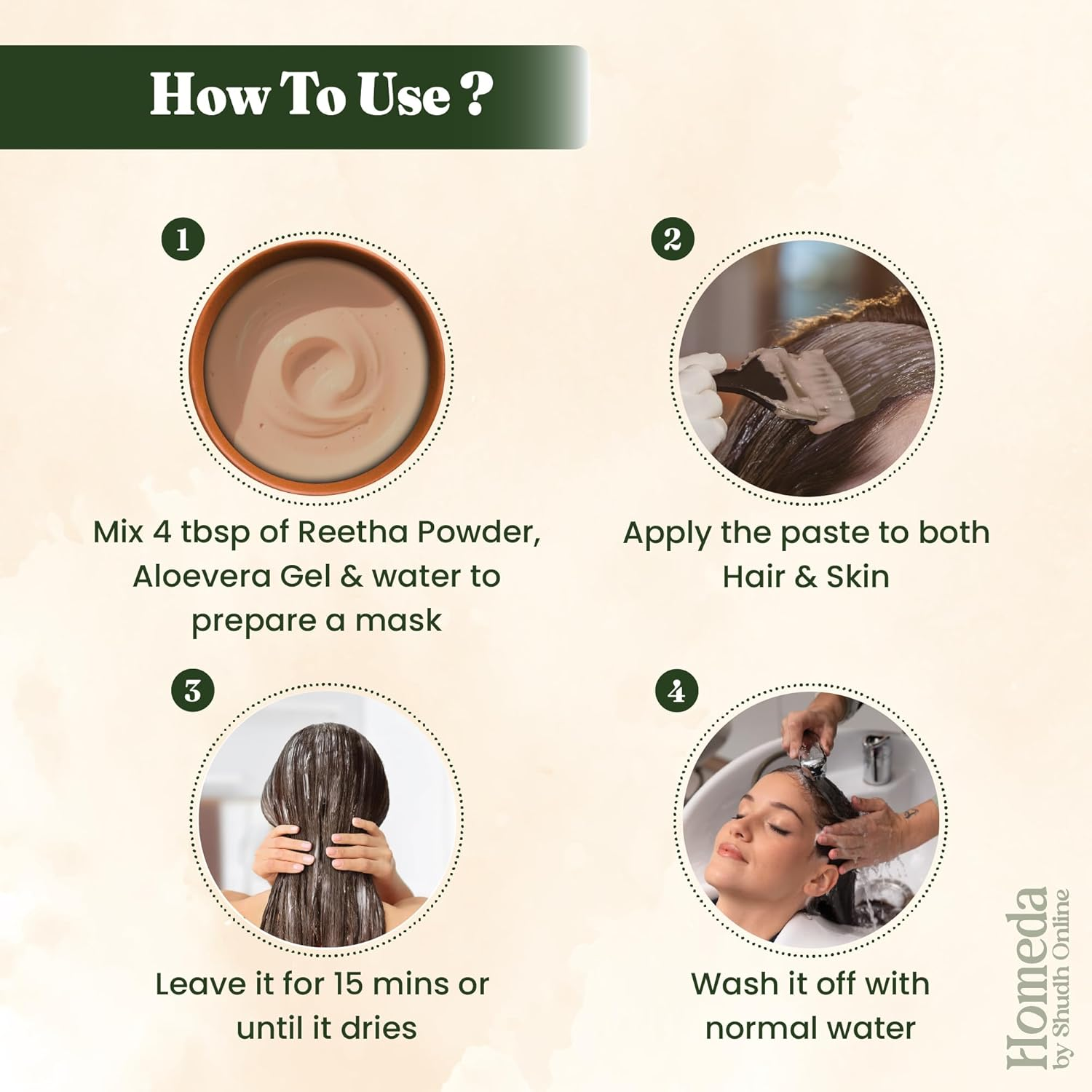 How To Use ?

1

Mix 4 tbsp of Reetha Powder, Aloevera Gel & water to prepare a mask

2

Apply the paste to both Hair & Skin

3

Leave it for 15 mins or until it dries

4

Wash it off with normal water

Homeda
by Shudh Online