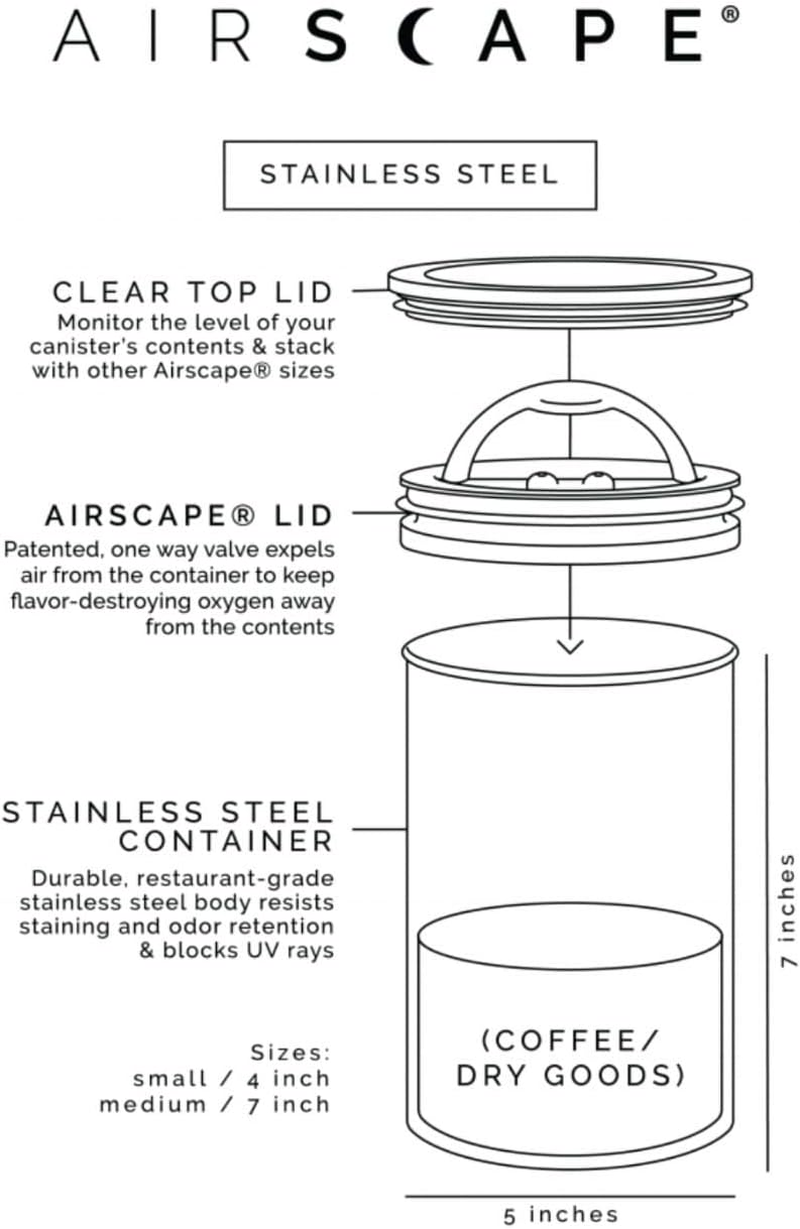 AIRSCAPE®

STAINLESS STEEL

CLEAR TOP LID
Monitor the level of your canister's contents & stack with other Airscape® sizes

AIRSCAPE® LID
Patented, one way valve expels air from the container to keep flavor-destroying oxygen away from the contents

STAINLESS STEEL CONTAINER
Durable, restaurant-grade stainless steel body resists staining and odor retention & blocks UV rays

Sizes:
small / 4 inch
medium / 7 inch

(COFFEE/ DRY GOODS)

7 inches

5 inches