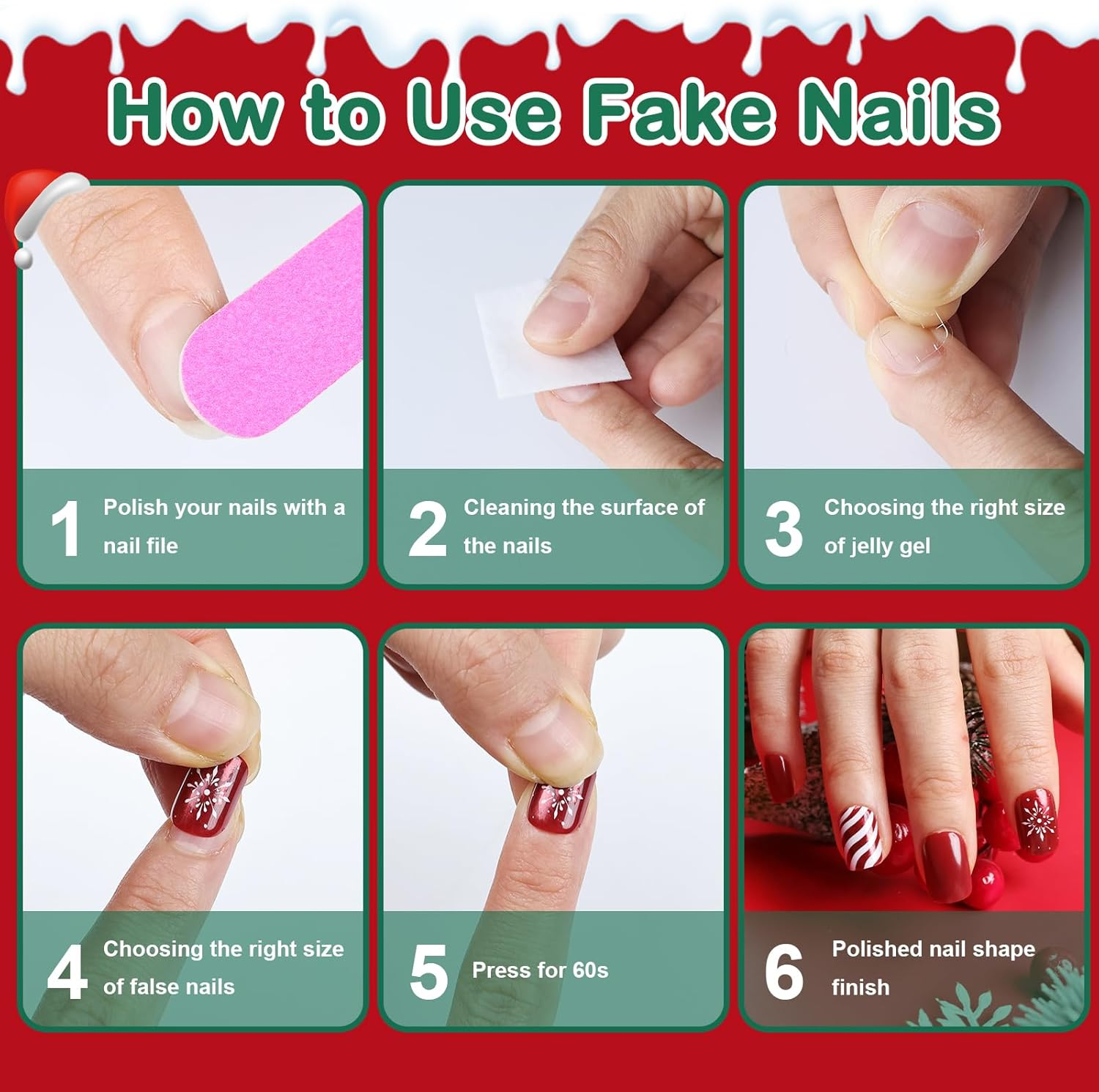 How to Use Fake Nails

1 Polish your nails with a nail file

2 Cleaning the surface of the nails

3 Choosing the right size of jelly gel

4 Choosing the right size of false nails

5 Press for 60s

6 Polished nail shape finish