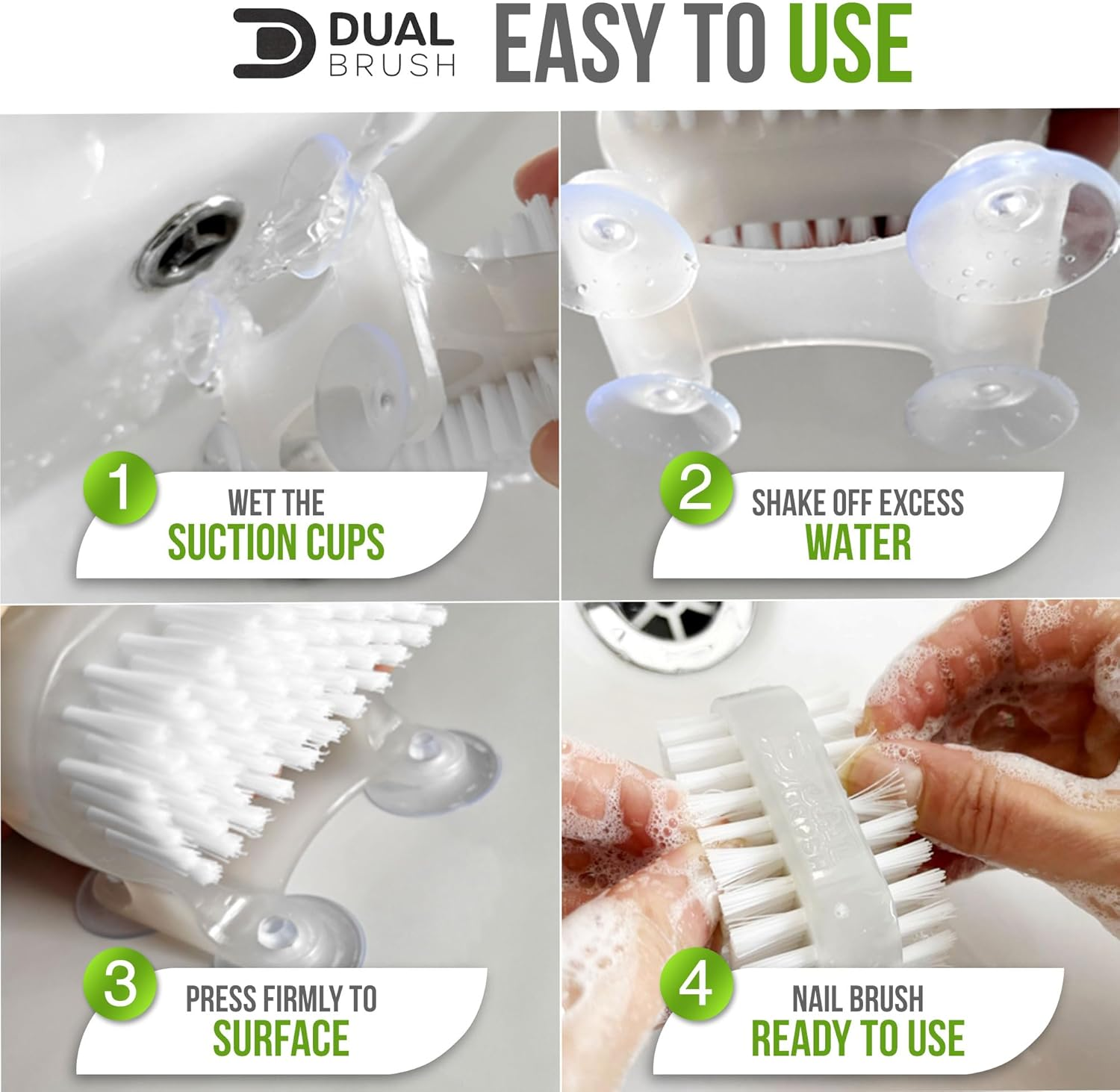 DUAL BRUSH EASY TO USE

1 WET THE SUCTION CUPS

2 SHAKE OFF EXCESS WATER

3 PRESS FIRMLY TO SURFACE

4 NAIL BRUSH READY TO USE