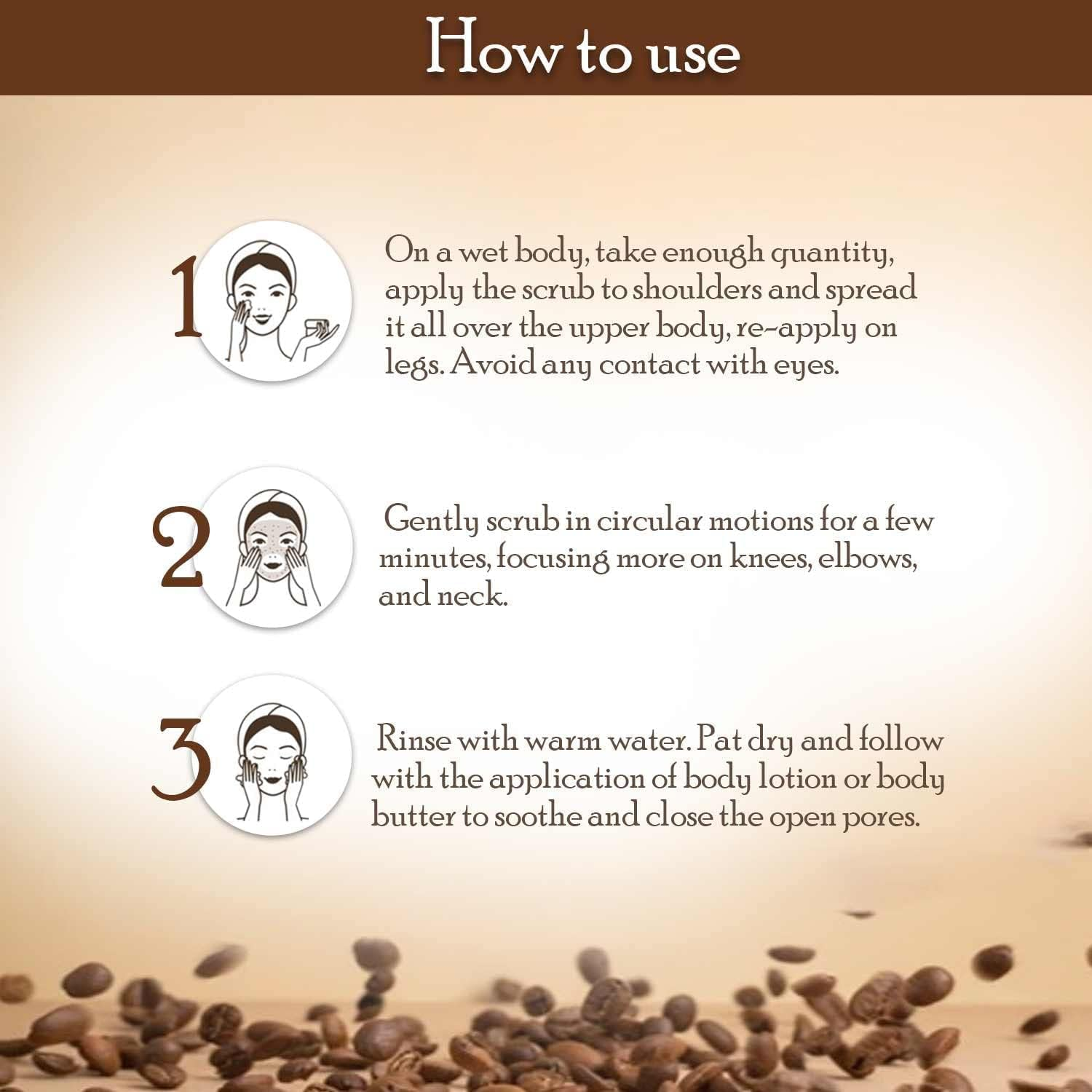 How to use

1

On a wet body, take enough quantity, apply the scrub to shoulders and spread it all over the upper body, re-apply on legs. Avoid any contact with eyes.

2

Gently scrub in circular motions for a few minutes, focusing more on knees, elbows, and neck.

3

Rinse with warm water. Pat dry and follow with the application of body lotion or body butter to soothe and close the open pores.