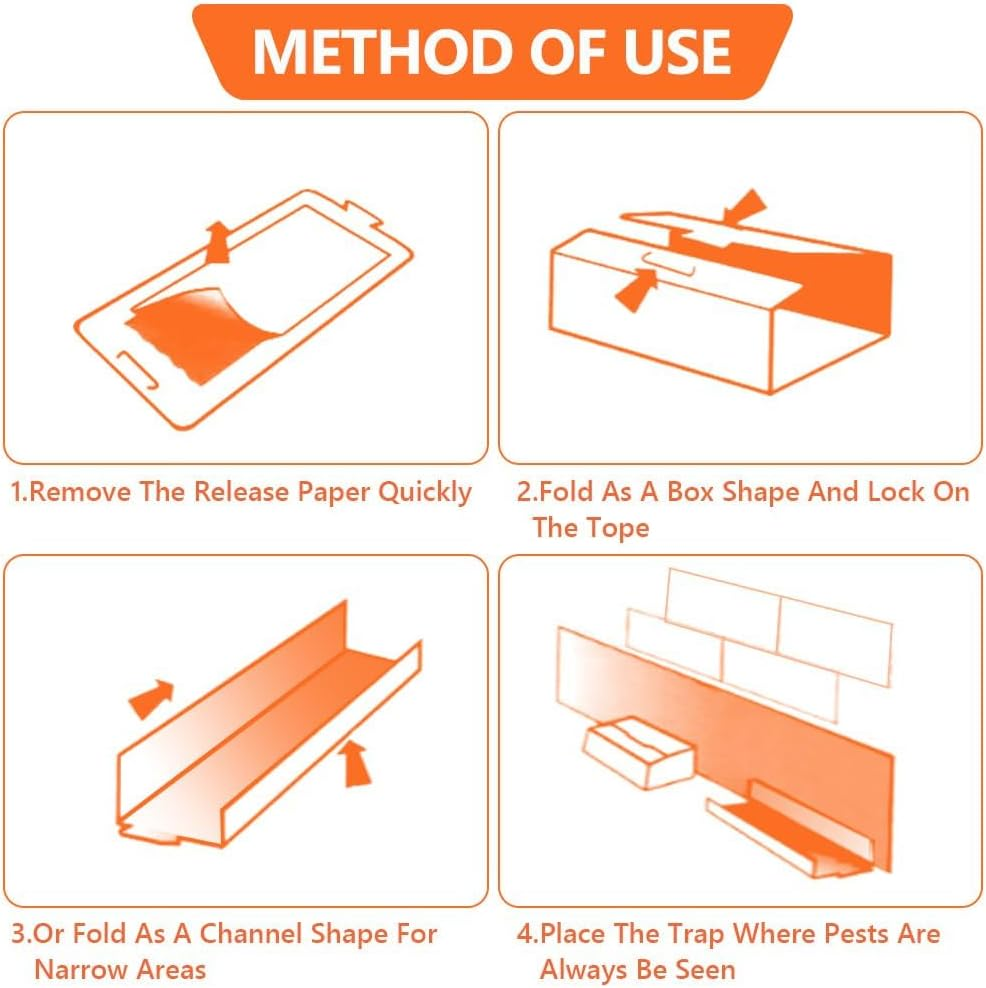 METHOD OF USE

1.Remove The Release Paper Quickly

2.Fold As A Box Shape And Lock On The Tope

3.Or Fold As A Channel Shape For Narrow Areas

4.Place The Trap Where Pests Are Always Be Seen