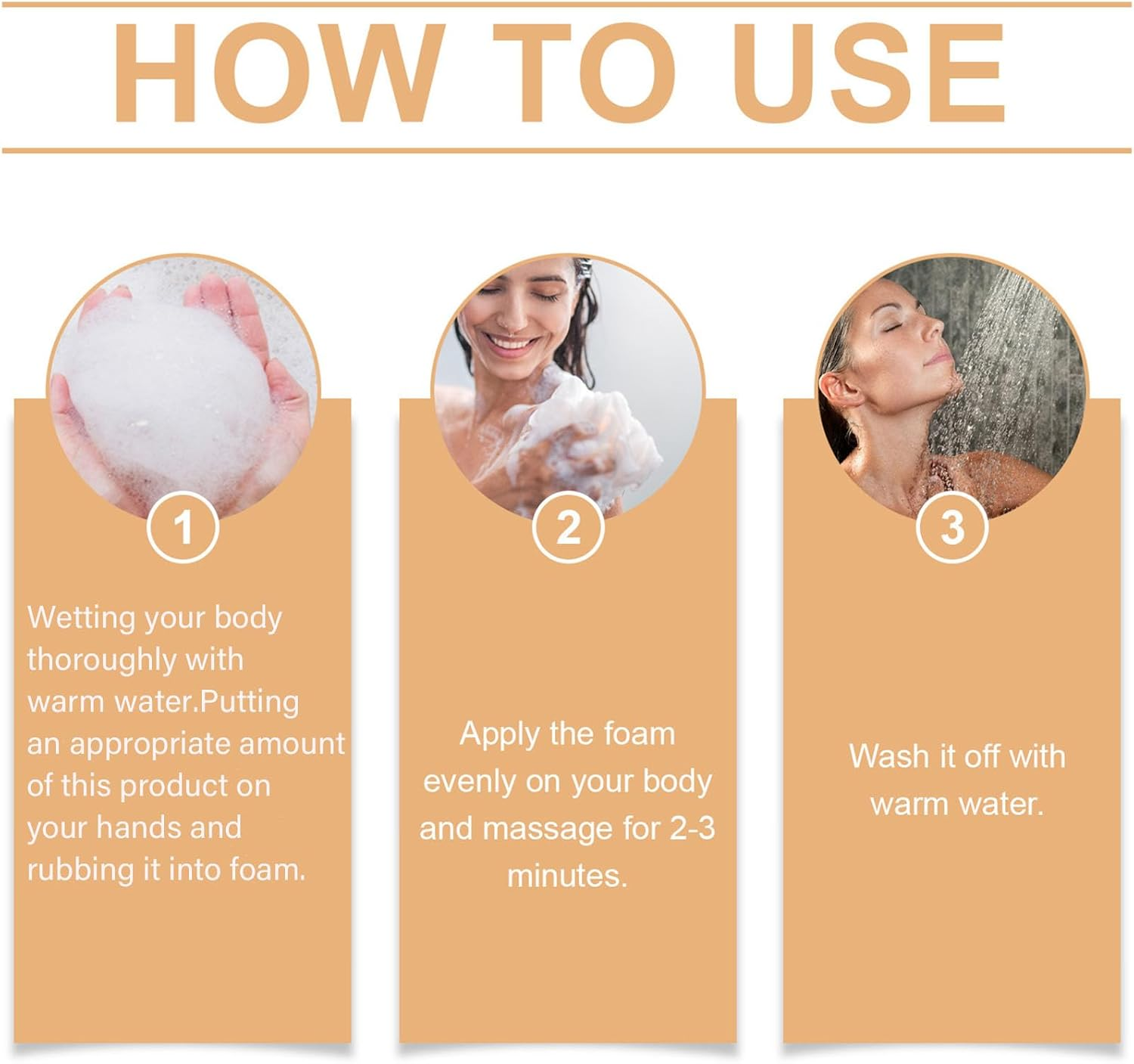 HOW TO USE

1

Wetting your body thoroughly with warm water.Putting an appropriate amount of this product on your hands and rubbing it into foam.

2

Apply the foam evenly on your body and massage for 2-3 minutes.

3

Wash it off with warm water.