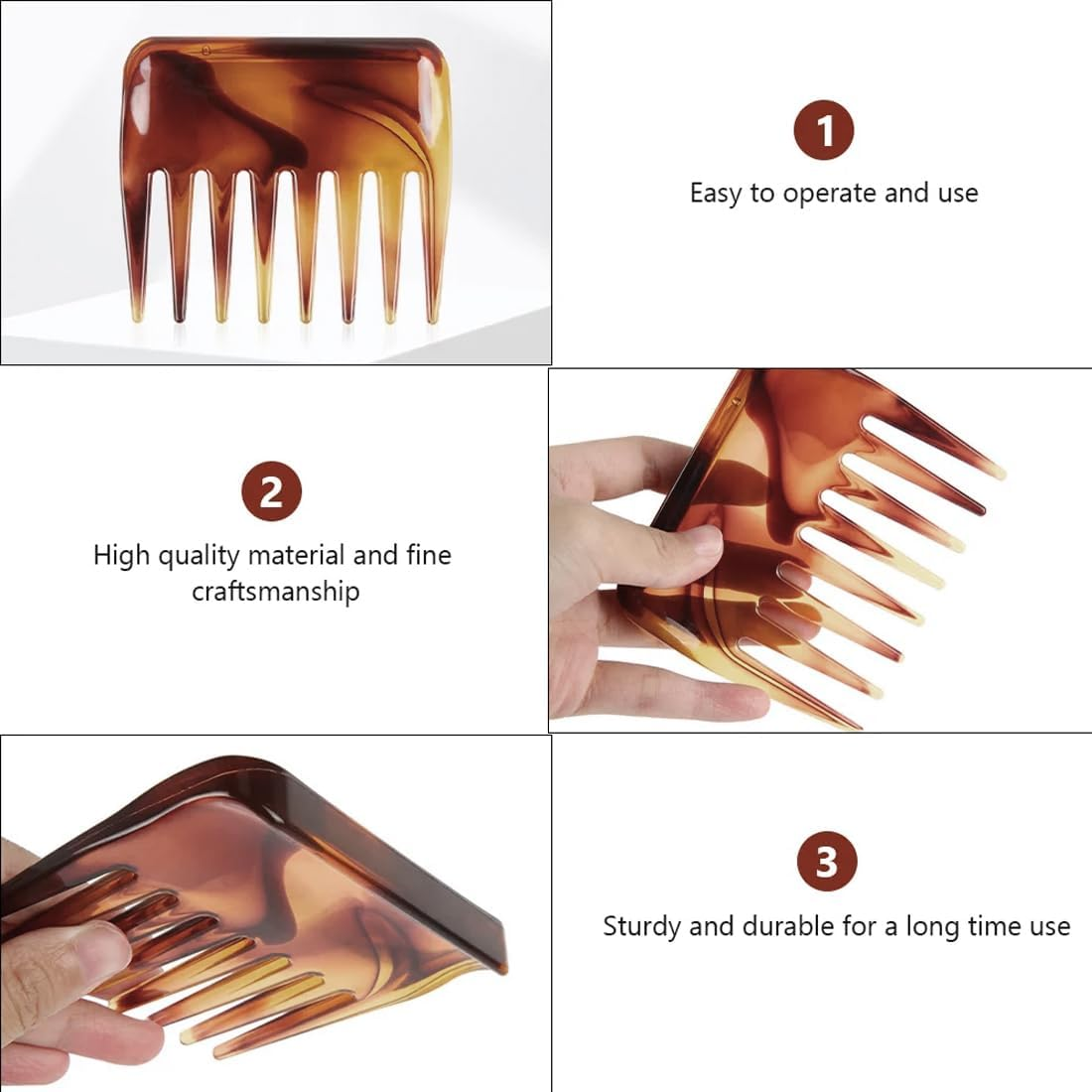 1
Easy to operate and use

2
High quality material and fine craftsmanship

3
Sturdy and durable for a long time use