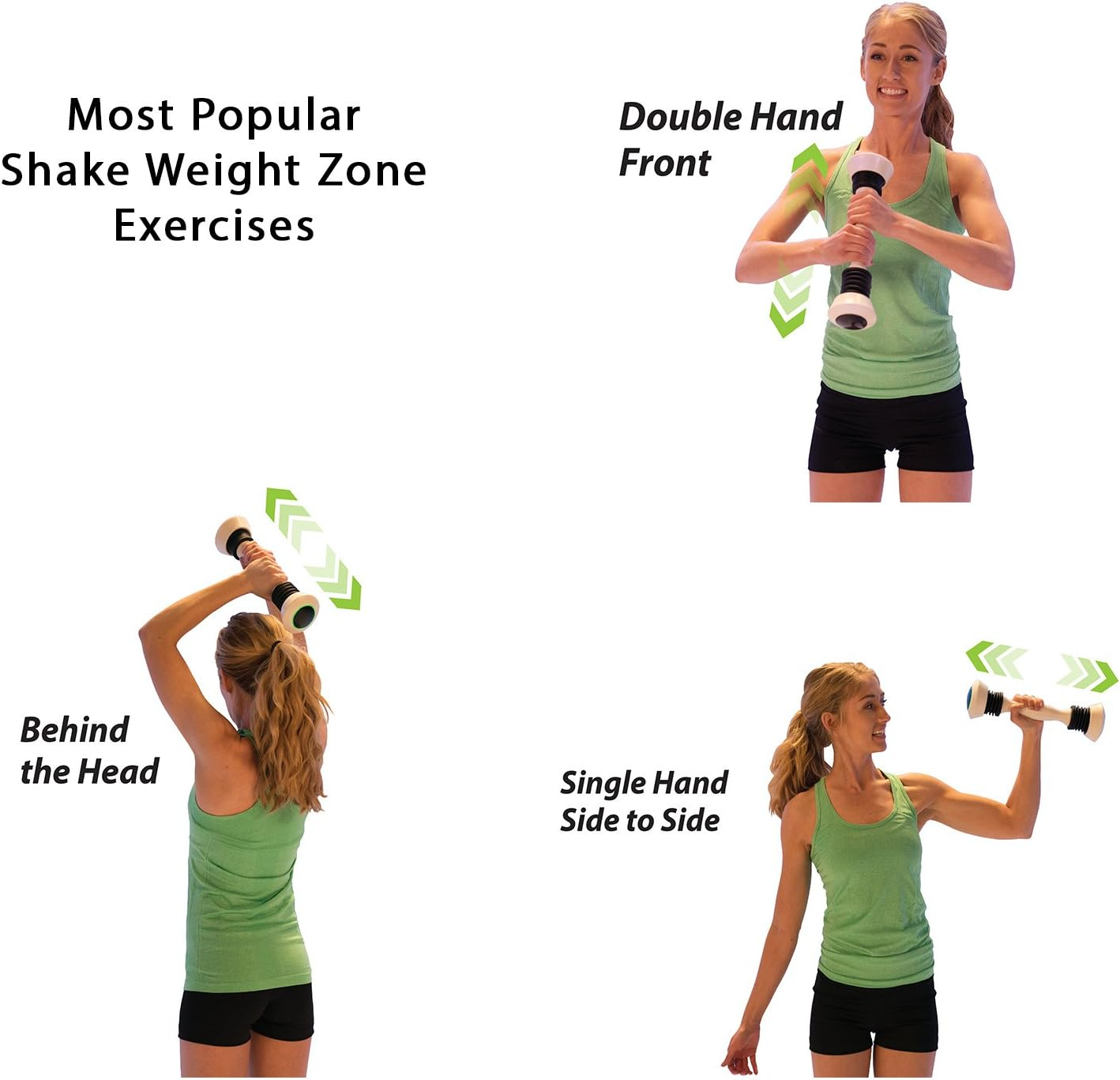 Most Popular Shake Weight Zone Exercises

Double Hand Front

Behind the Head

Single Hand Side to Side