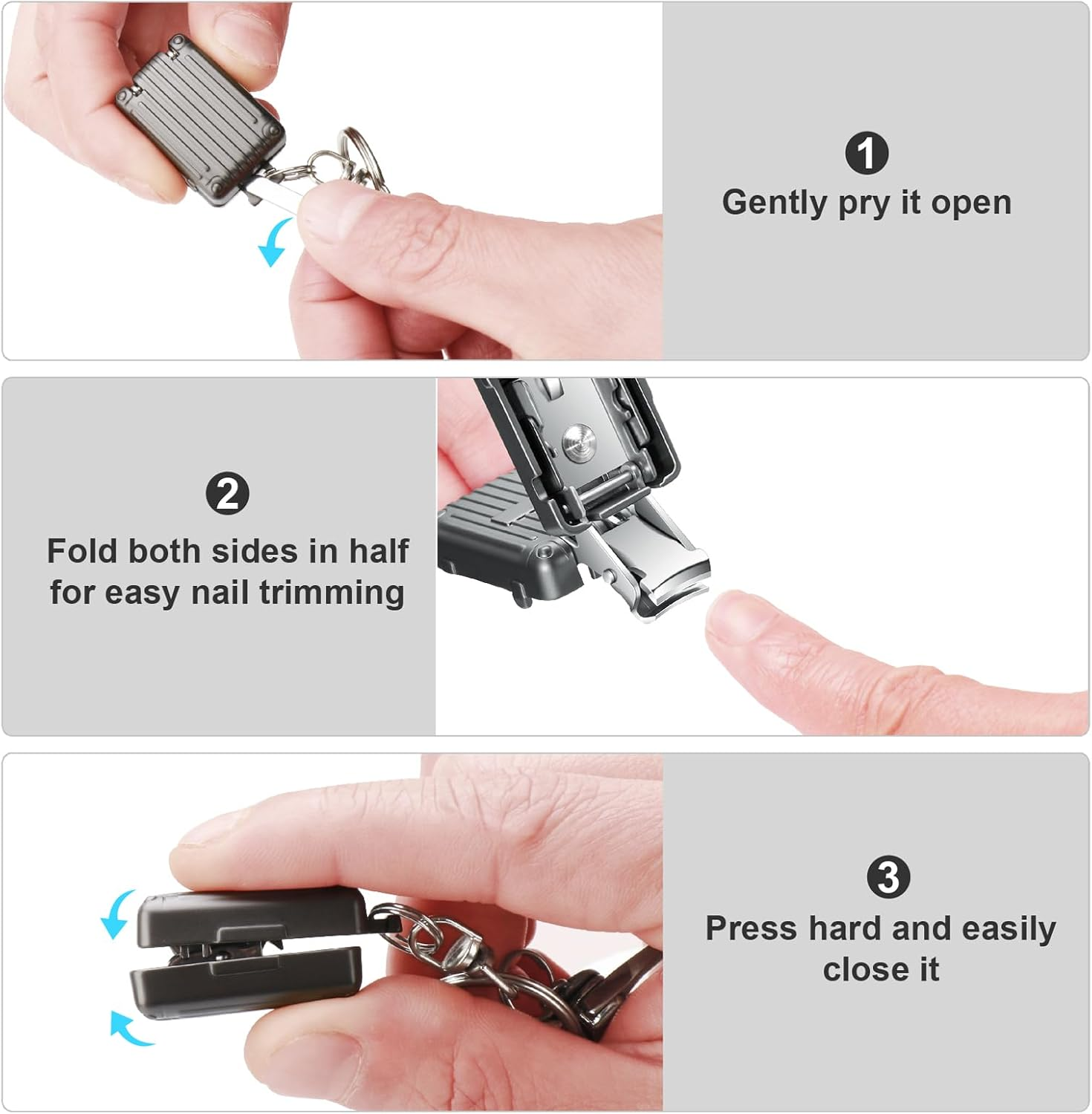 1
Gently pry it open

2
Fold both sides in half for easy nail trimming

3
Press hard and easily close it