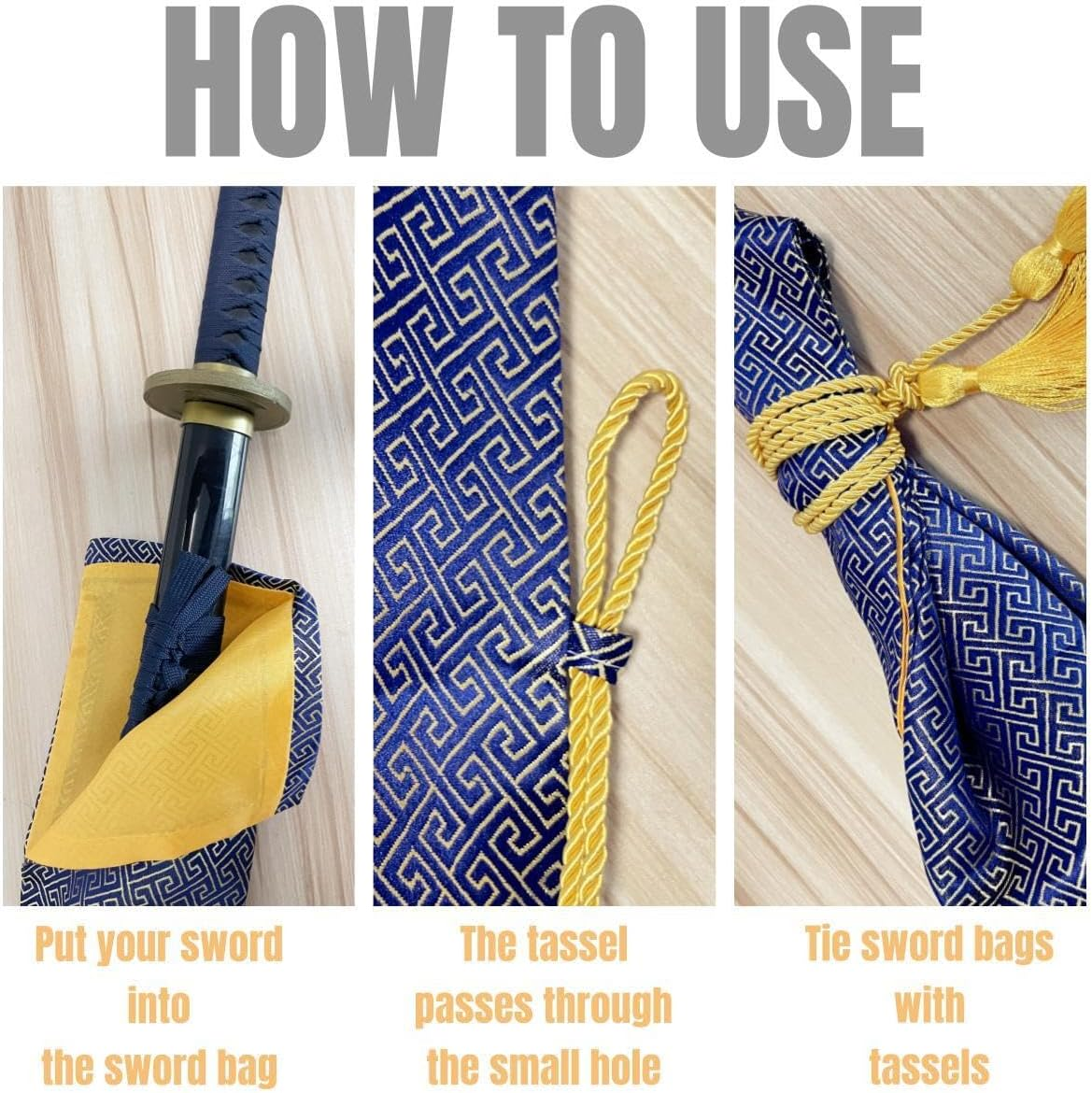 HOW TO USE

Put your sword into the sword bag

The tassel passes through the small hole

Tie sword bags with tassels