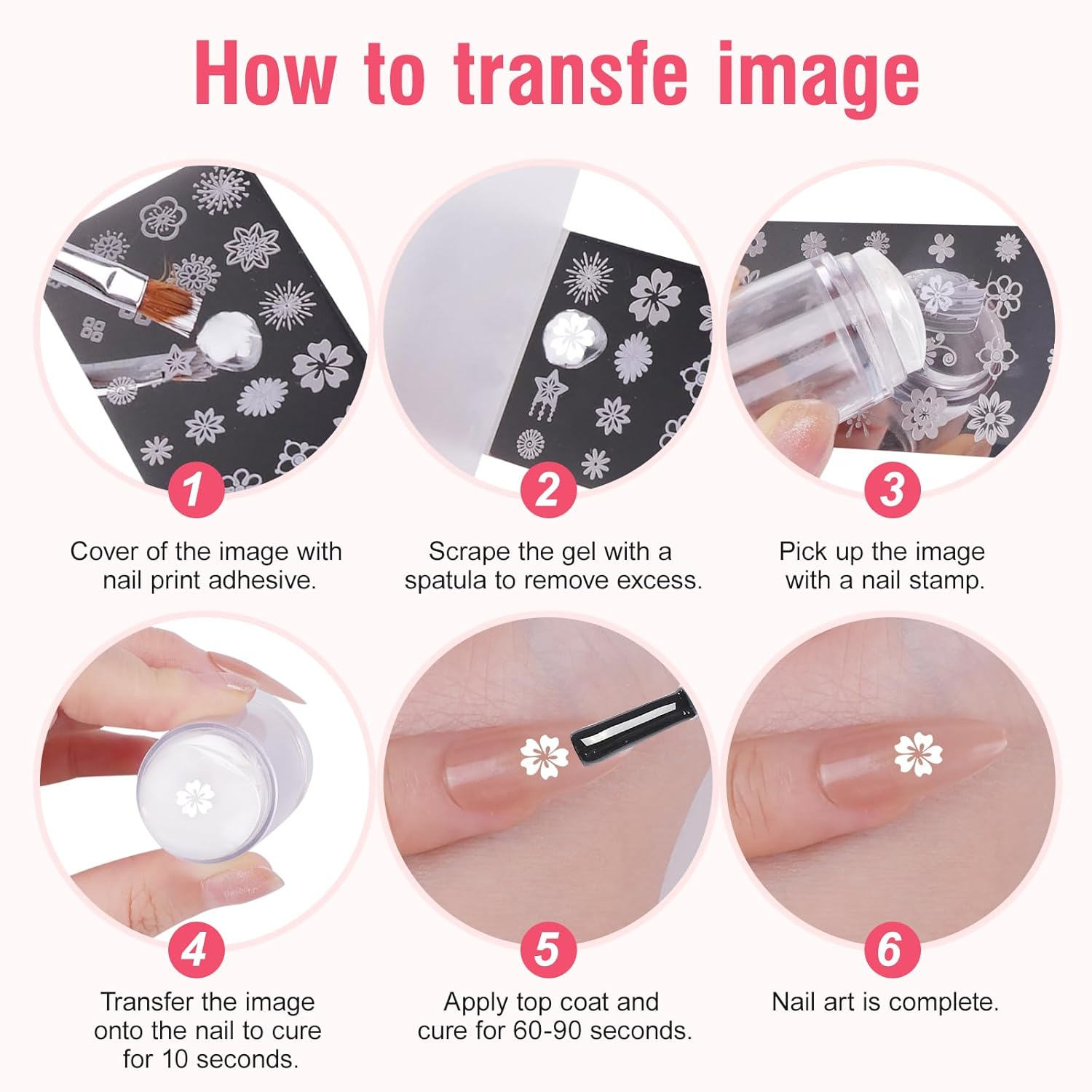 How to transfe image

1
Cover of the image with nail print adhesive.

2
Scrape the gel with a spatula to remove excess.

3
Pick up the image with a nail stamp.

4
Transfer the image onto the nail to cure for 10 seconds.

5
Apply top coat and cure for 60-90 seconds.

6
Nail art is complete.