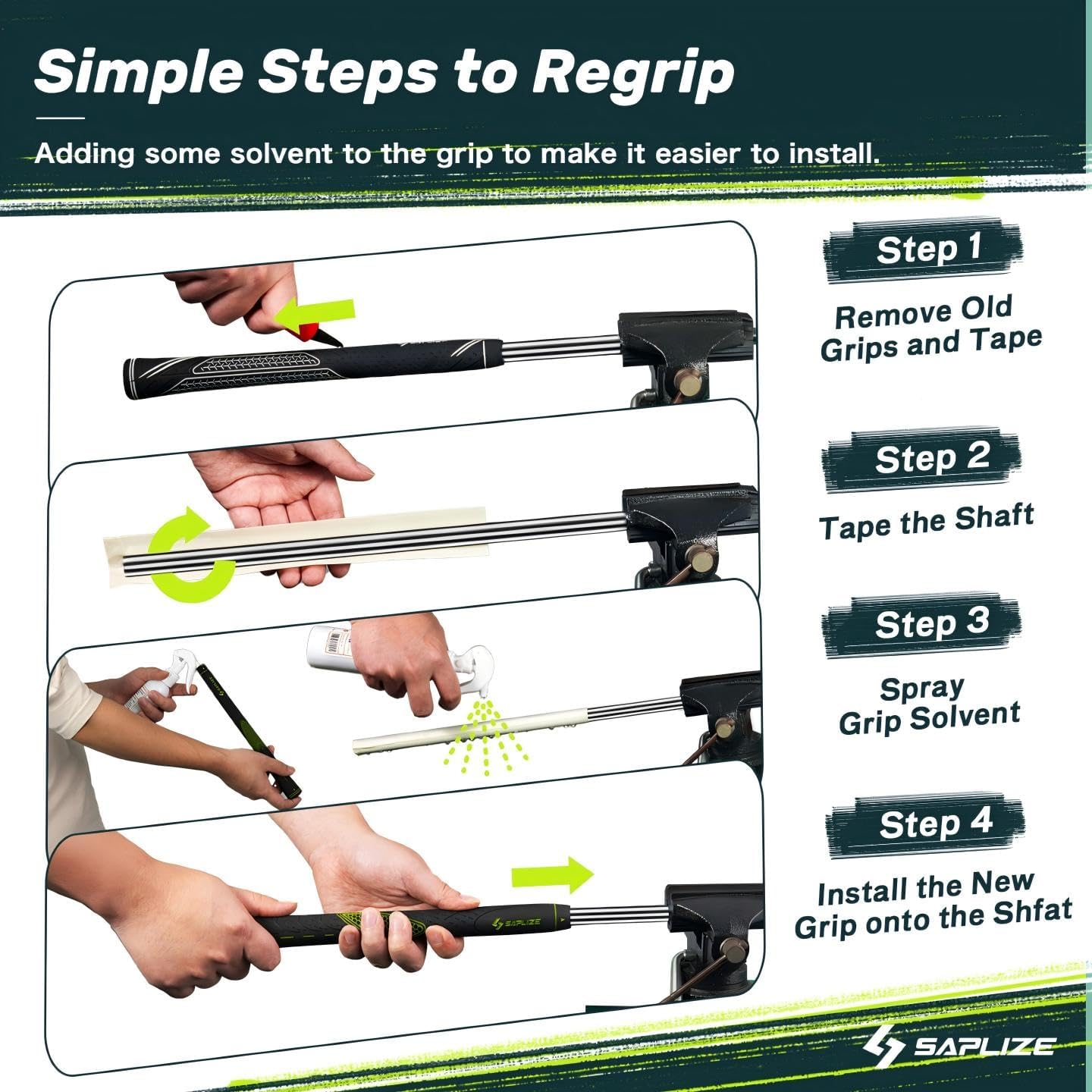 Simple Steps to Regrip

Adding some solvent to the grip to make it easier to install.

Step 1

Remove Old Grips and Tape

Step 2

Tape the Shaft

Step 3

Spray Grip Solvent

Step 4

Install the New Grip onto the Shfat

SAPLIZE

SAPLIZE