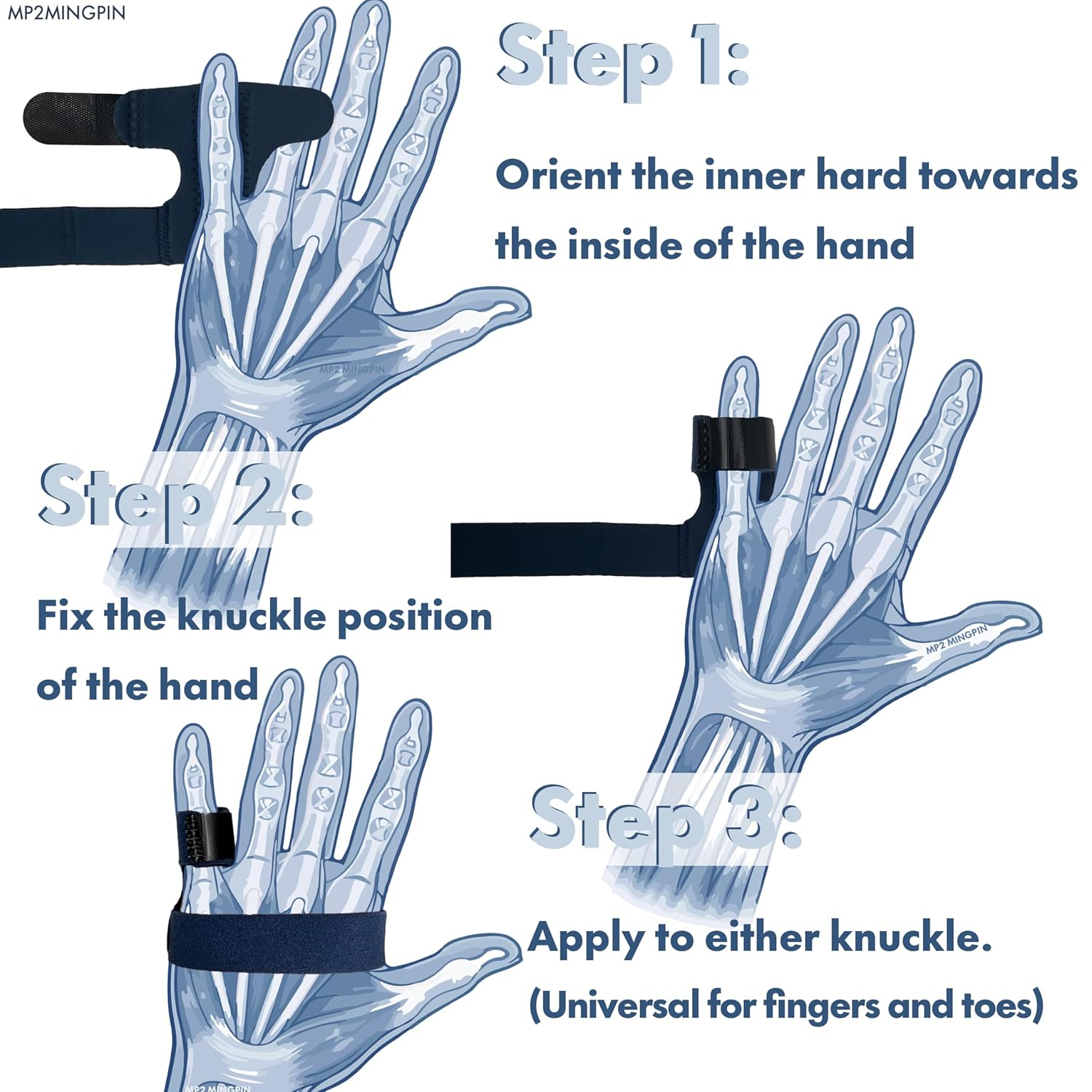 MP2MINGPIN

Step 1:

Orient the inner hard towards the inside of the hand

MP2 MINGPIN

Step 2:

Fix the knuckle position of the hand

MP2 MINGPIN

Step 3:

Apply to either knuckle.

(Universal for fingers and toes)

MP2 MINGPIN