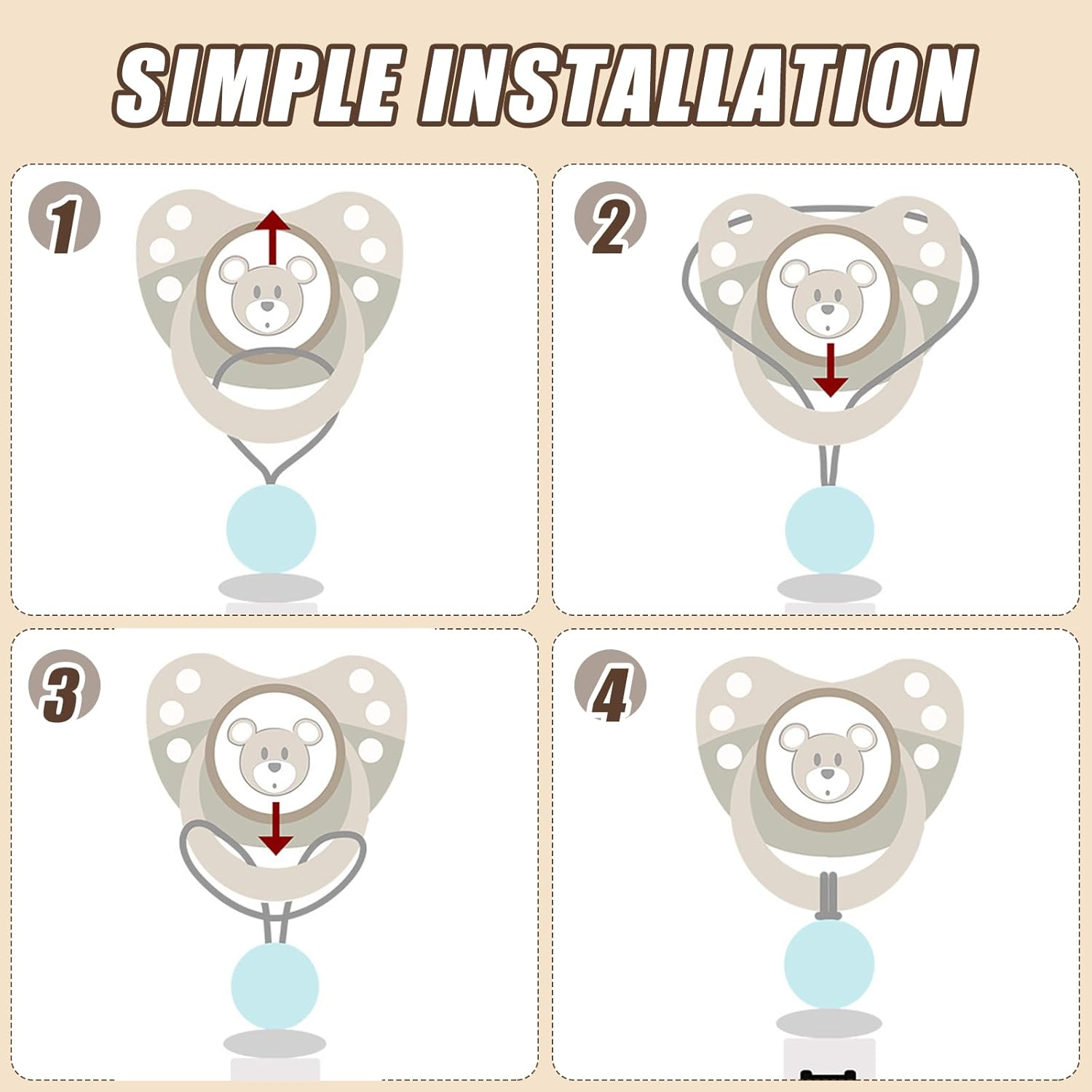 SIMPLE INSTALLATION

1

2

3

4