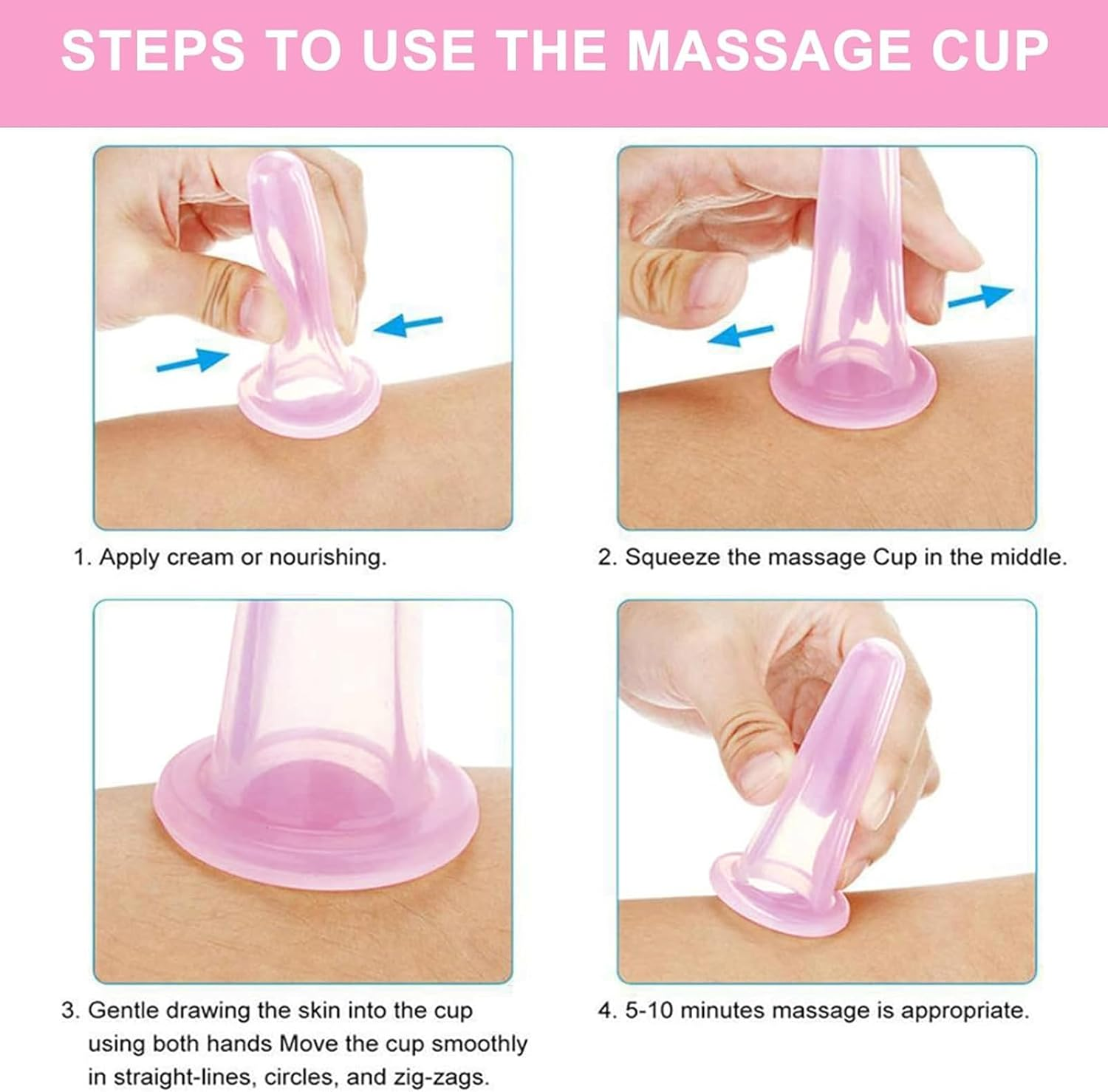 STEPS TO USE THE MASSAGE CUP

1. Apply cream or nourishing.

2. Squeeze the massage Cup in the middle.

3. Gentle drawing the skin into the cup using both hands Move the cup smoothly in straight-lines, circles, and zig-zags.

4. 5-10 minutes massage is appropriate.