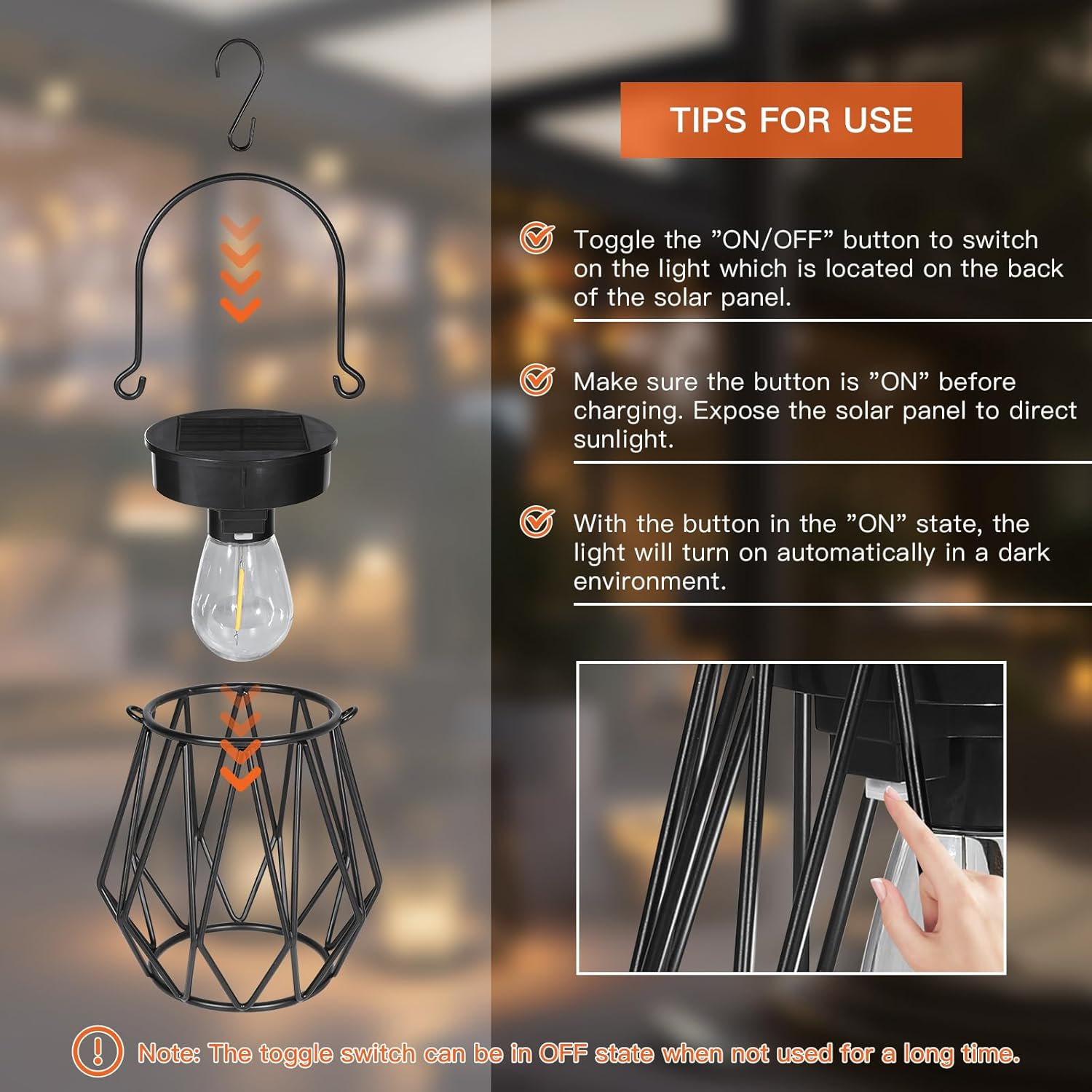 TIPS FOR USE

Toggle the ”ON/OFF” button to switch on the light which is located on the back of the solar panel.

Make sure the button is ”ON” before charging. Expose the solar panel to direct sunlight.

With the button in the ”ON” state, the light will turn on automatically in a dark environment.

Note: The toggle switch can be in OFF state when not used for a long time.