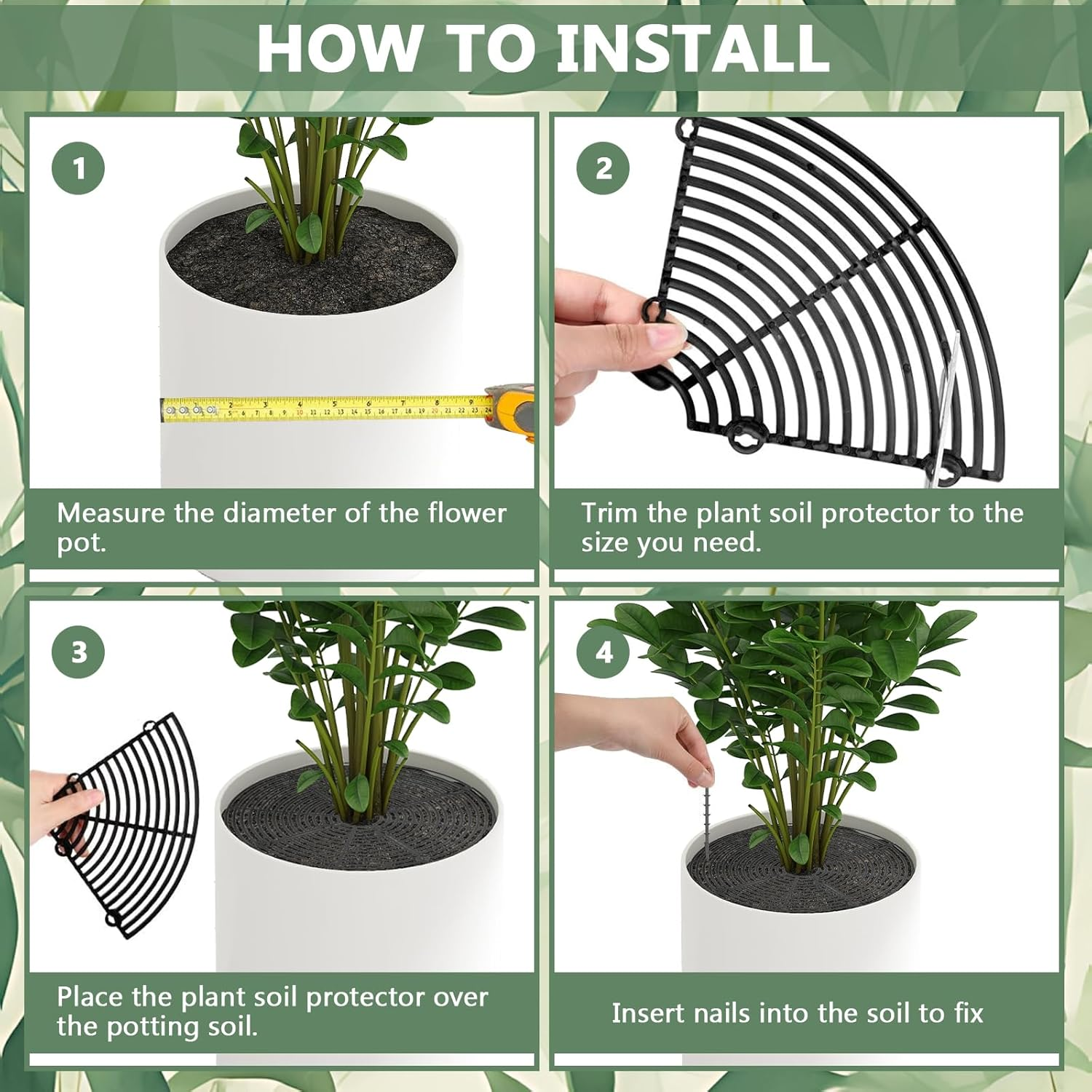 HOW TO INSTALL

1

Measure the diameter of the flower pot.

2

Trim the plant soil protector to the size you need.

3

Place the plant soil protector over the potting soil.

4

Insert nails into the soil to fix