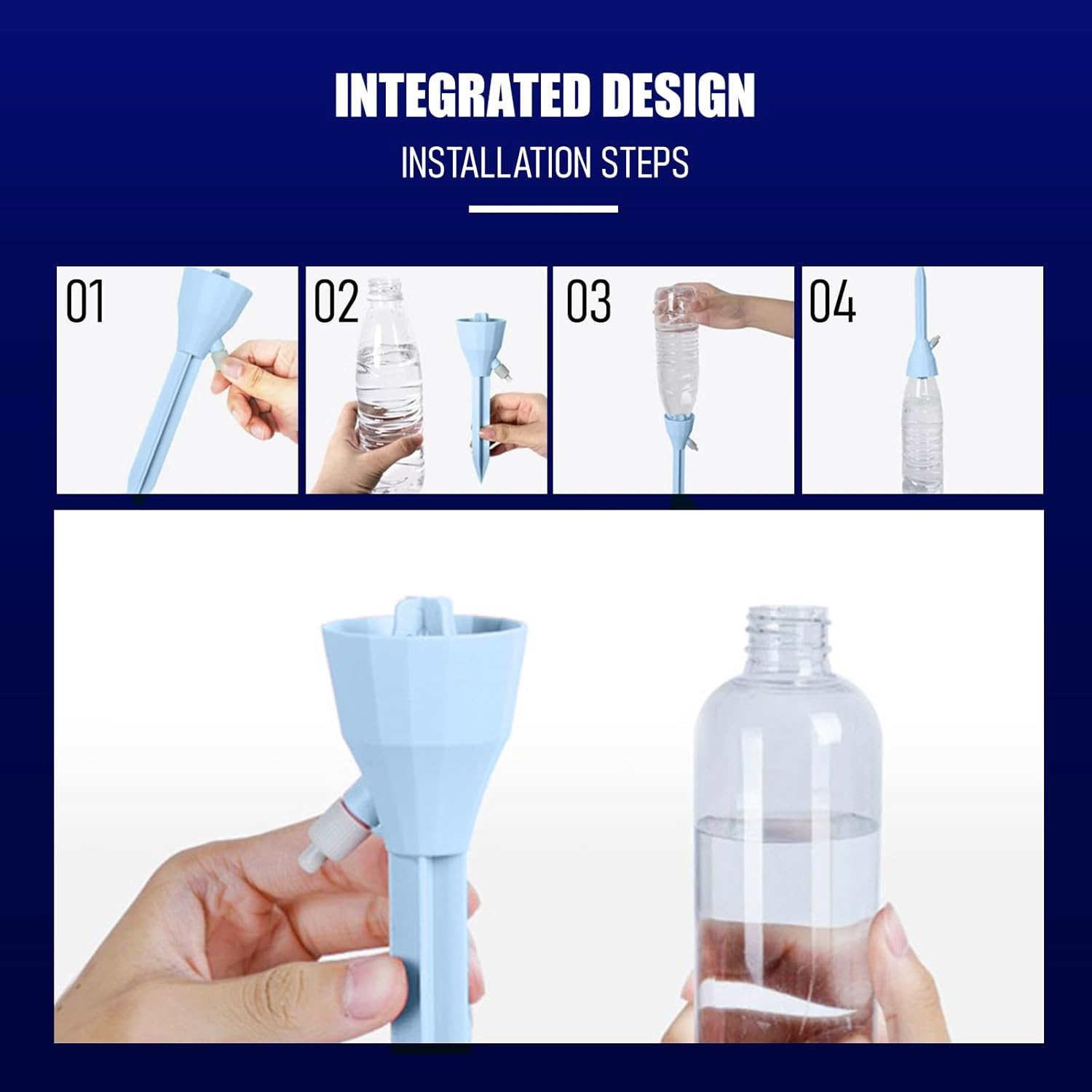 INTEGRATED DESIGN

INSTALLATION STEPS

01

02

03

04