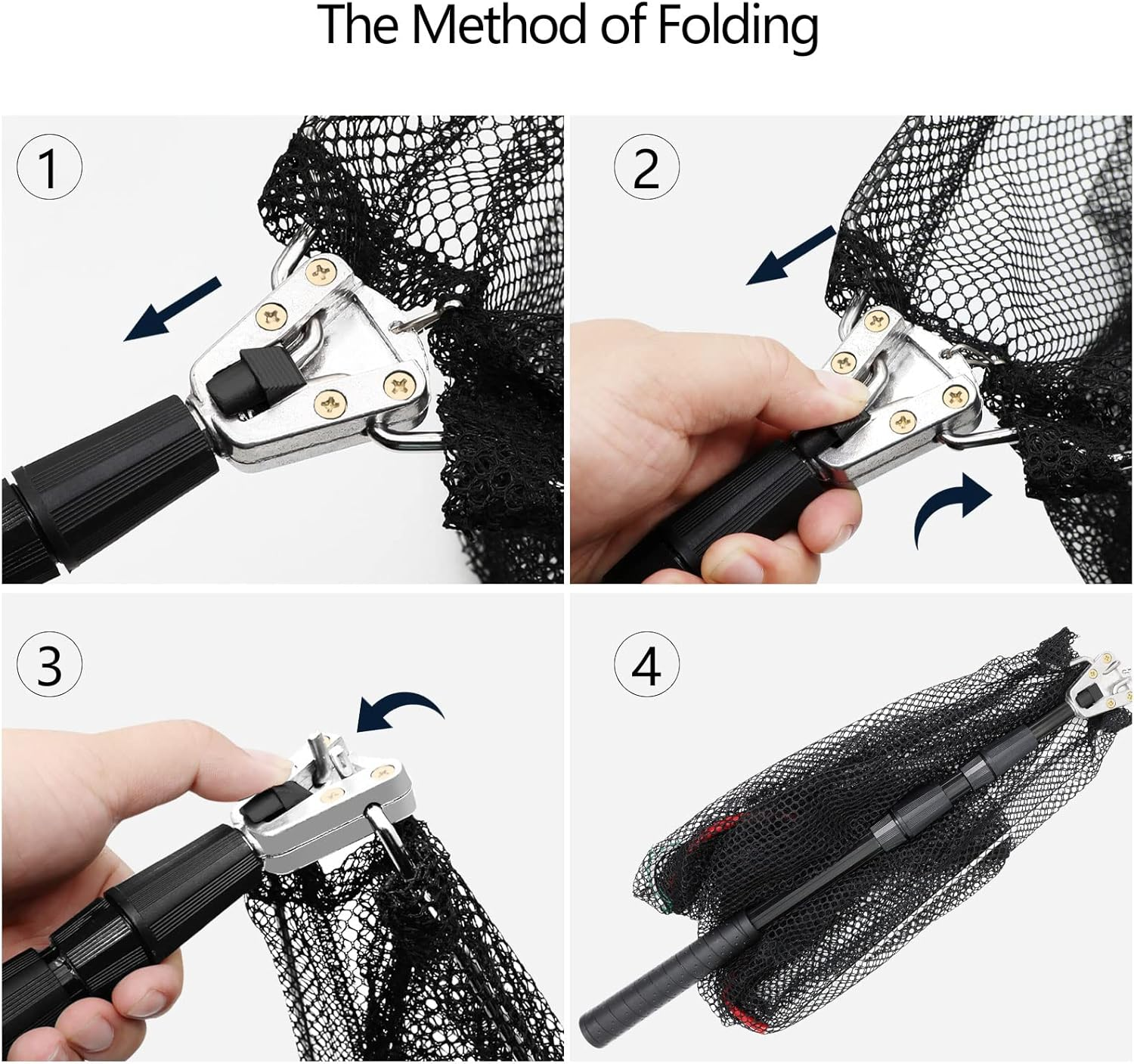 The Method of Folding

1

2

3

4