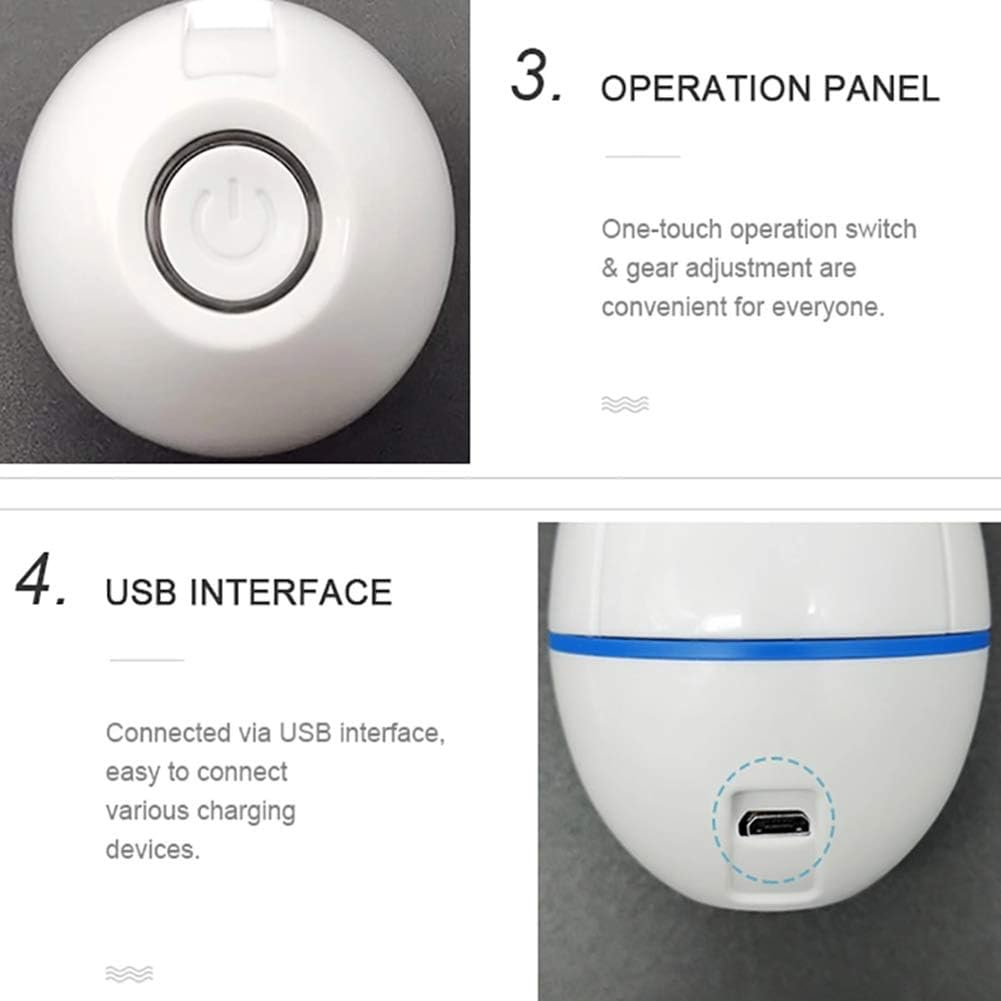 3. OPERATION PANEL

One-touch operation switch & gear adjustment are convenient for everyone.

4. USB INTERFACE

Connected via USB interface, easy to connect various charging devices.