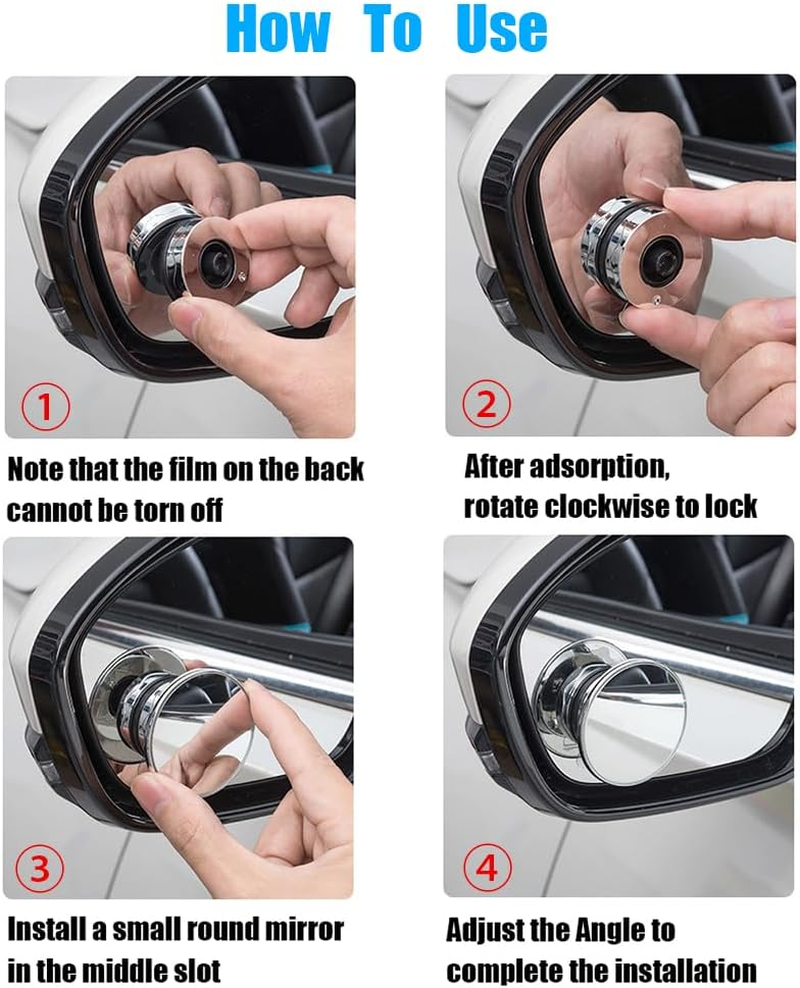 How To Use

①

Note that the film on the back cannot be torn off

②

After adsorption, rotate clockwise to lock

③

Install a small round mirror in the middle slot

④

Adjust the Angle to complete the installation