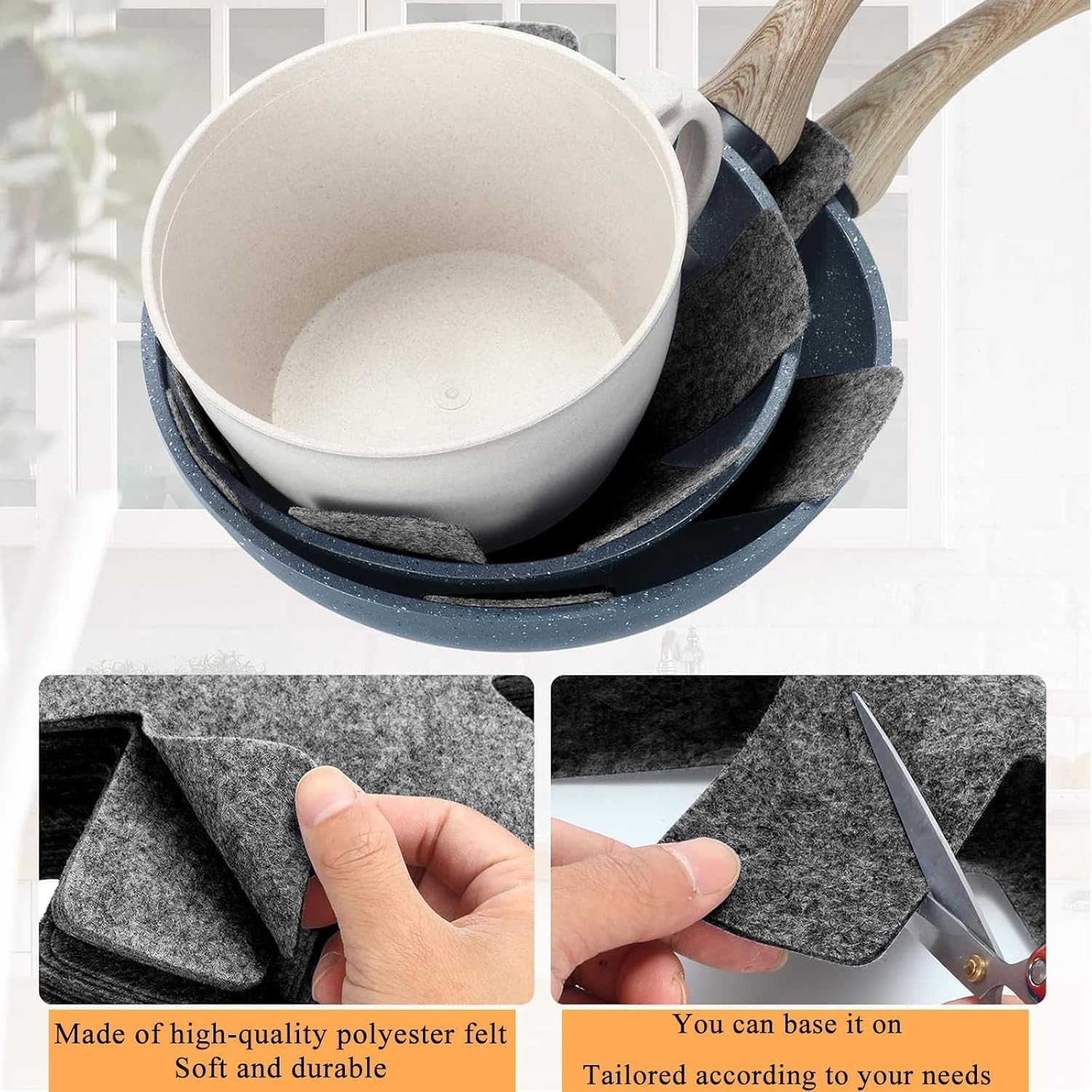 Made of high-quality polyester felt
Soft and durable

You can base it on
Tailored according to your needs