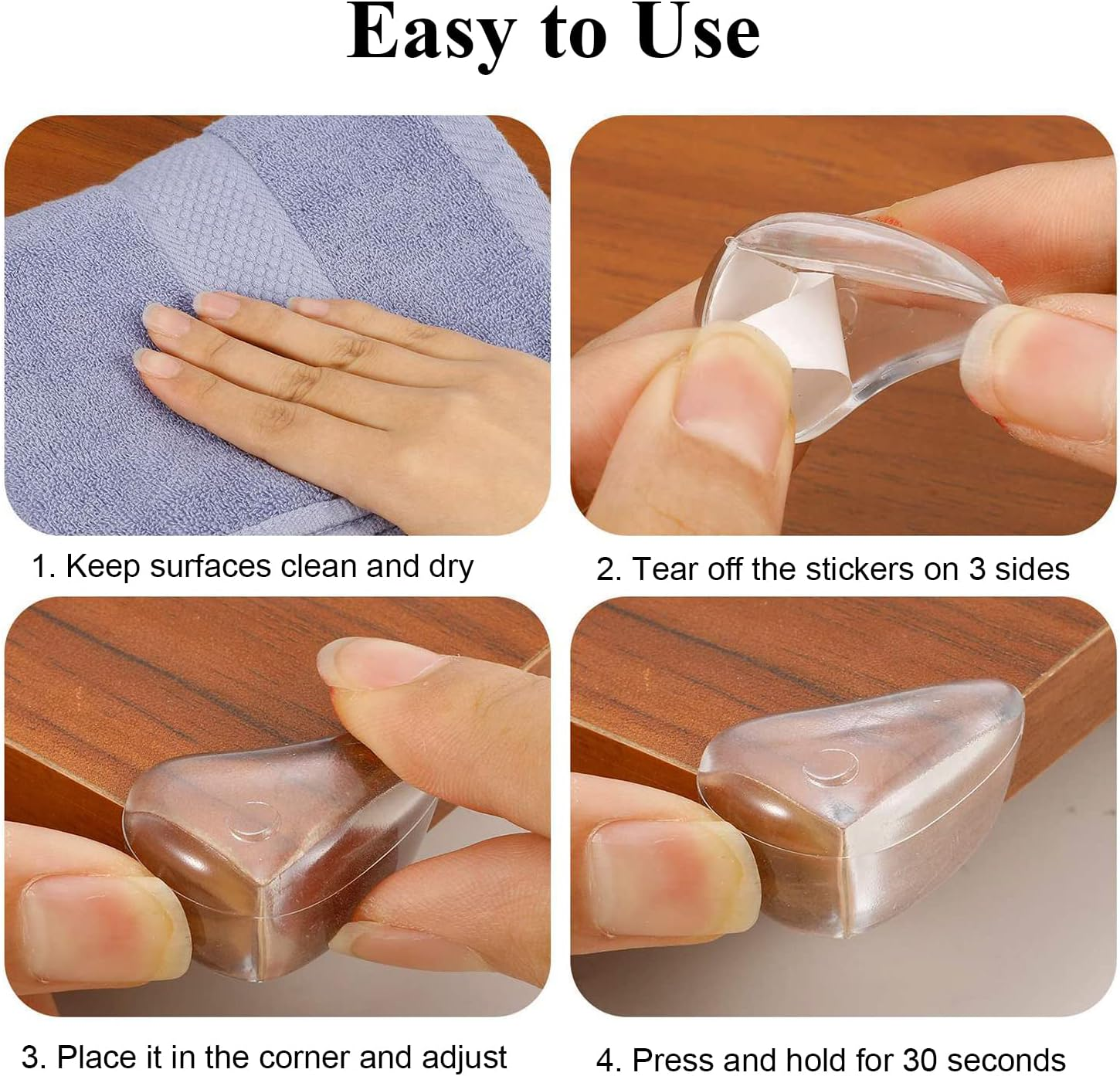 Easy to Use

1. Keep surfaces clean and dry

2. Tear off the stickers on 3 sides

3. Place it in the corner and adjust

4. Press and hold for 30 seconds