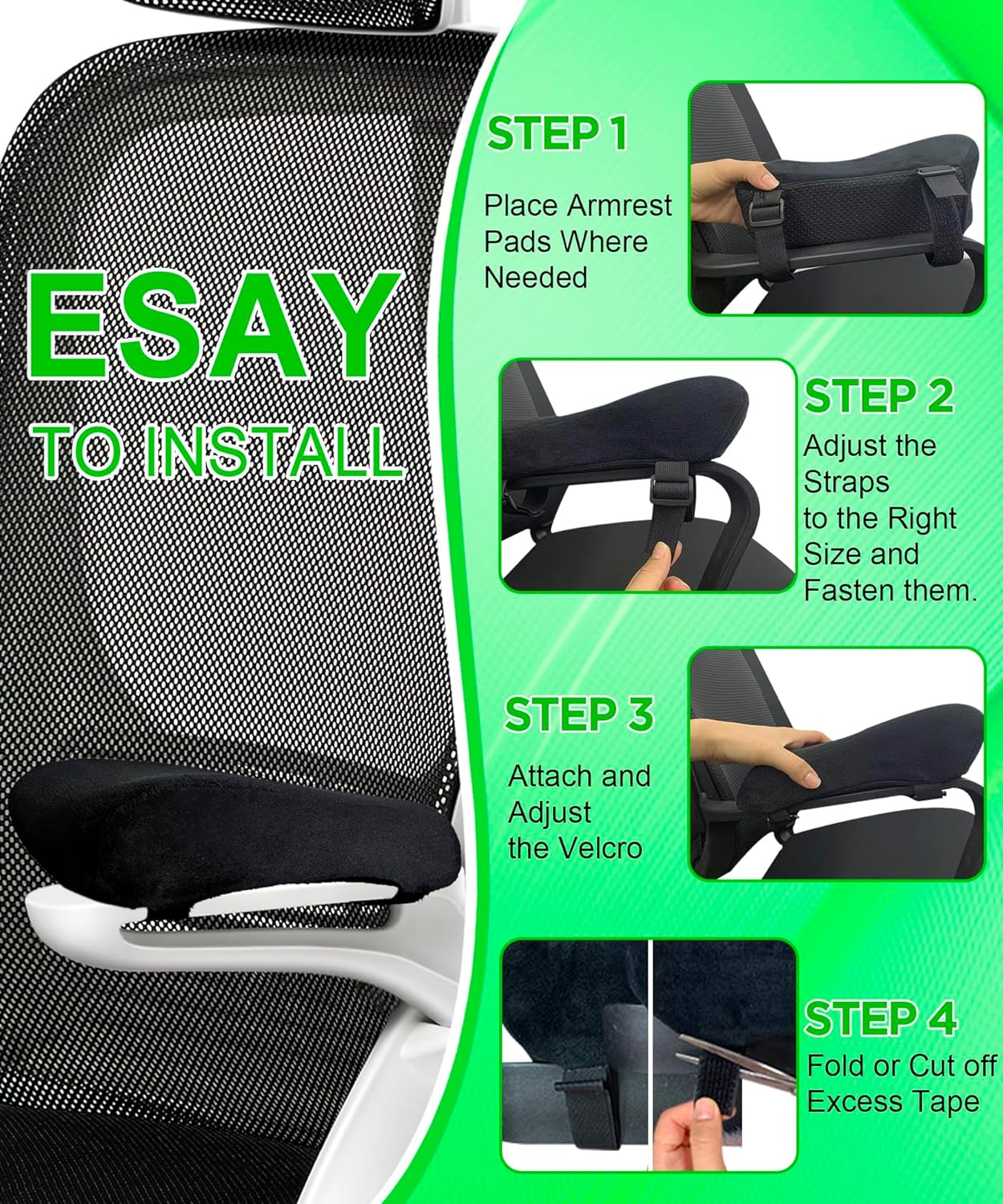 ESAY
TO INSTALL

STEP 1
Place Armrest Pads Where Needed

STEP 2
Adjust the Straps to the Right Size and Fasten them.

STEP 3
Attach and Adjust the Velcro

STEP 4
Fold or Cut off Excess Tape