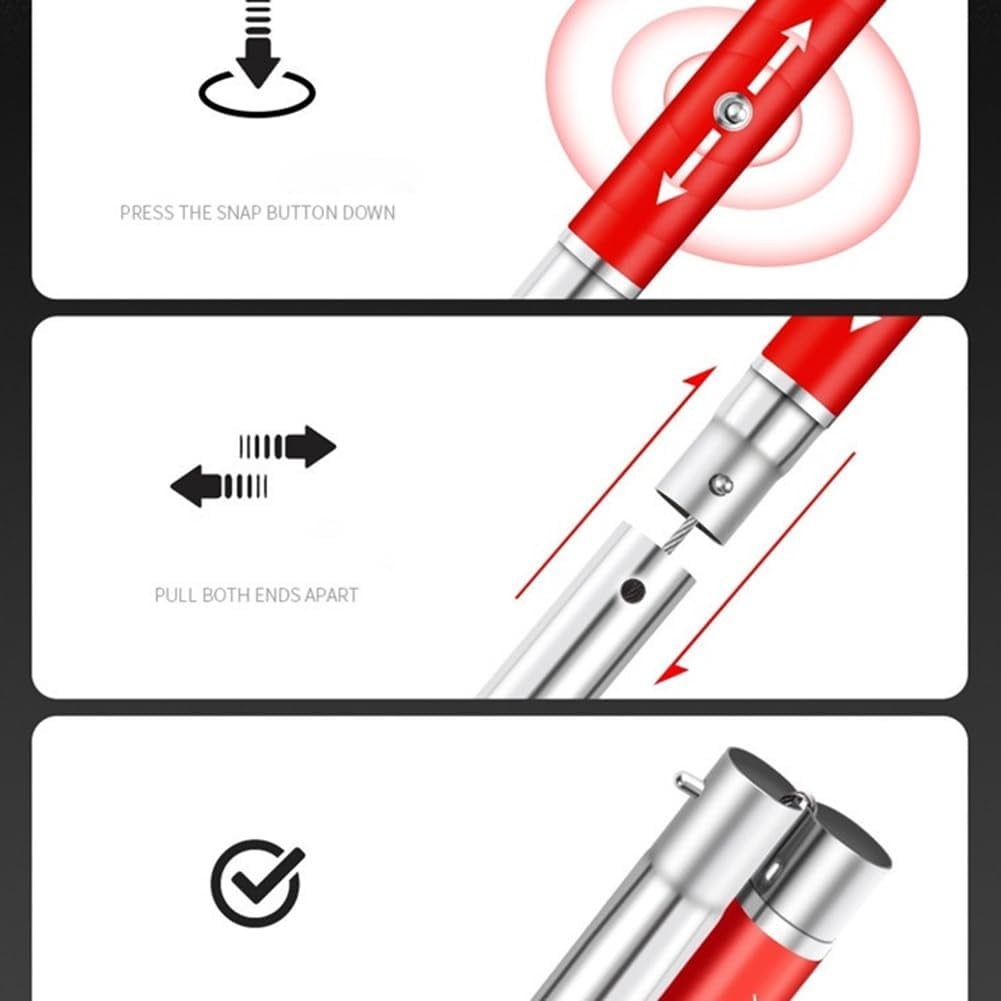 PRESS THE SNAP BUTTON DOWN

PULL BOTH ENDS APART