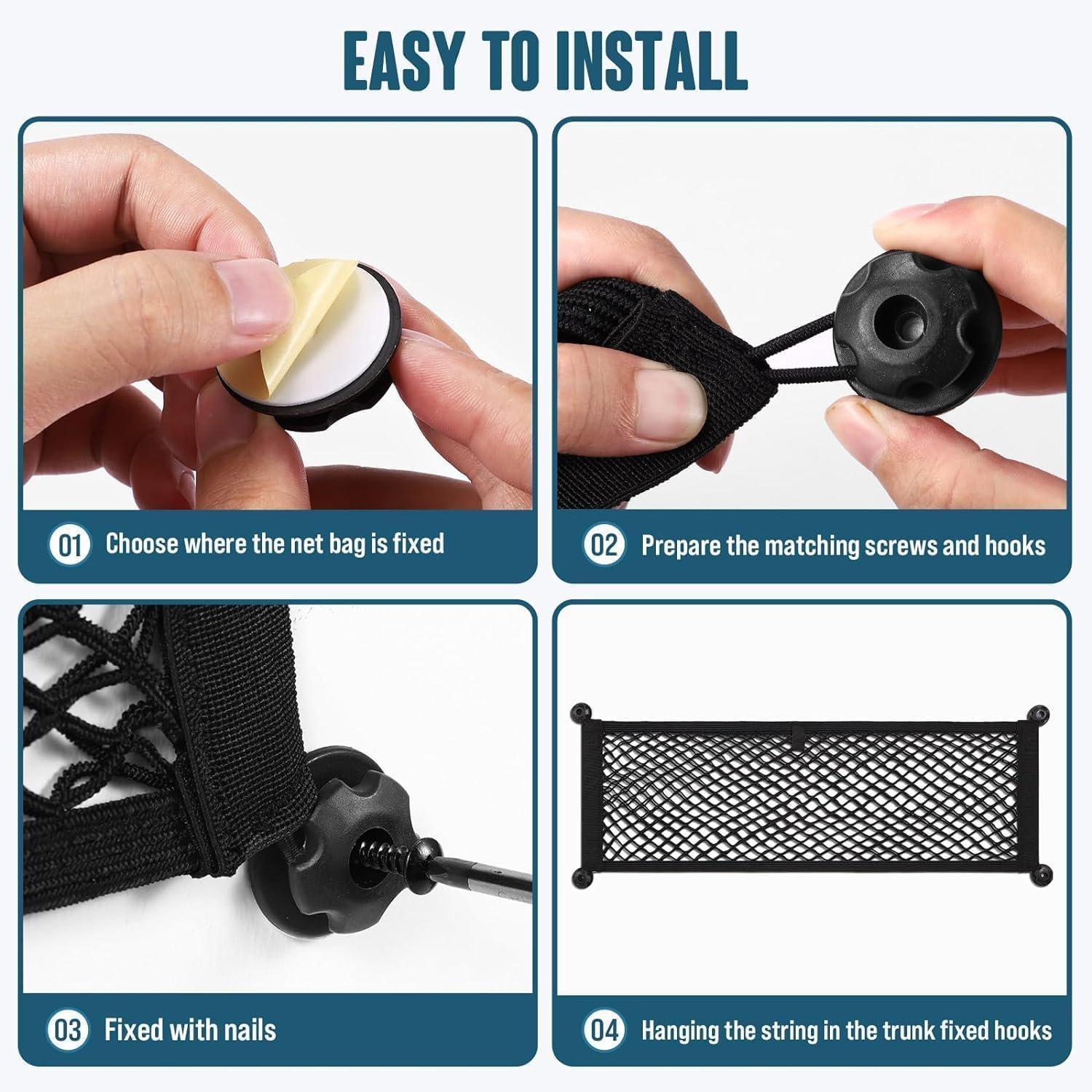 EASY TO INSTALL

01 Choose where the net bag is fixed

02 Prepare the matching screws and hooks

03 Fixed with nails

04 Hanging the string in the trunk fixed hooks