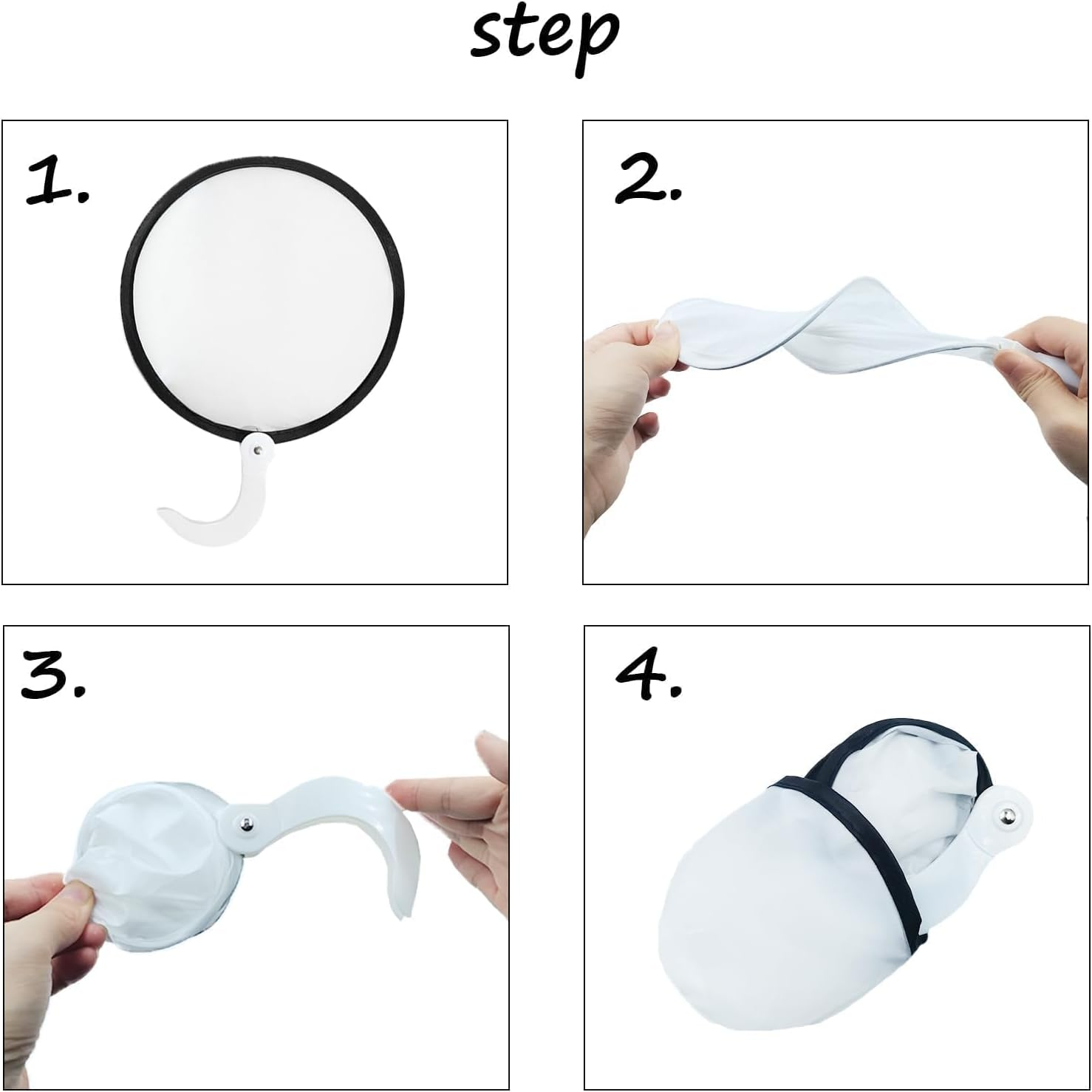 step

1.

2.

3.

4.