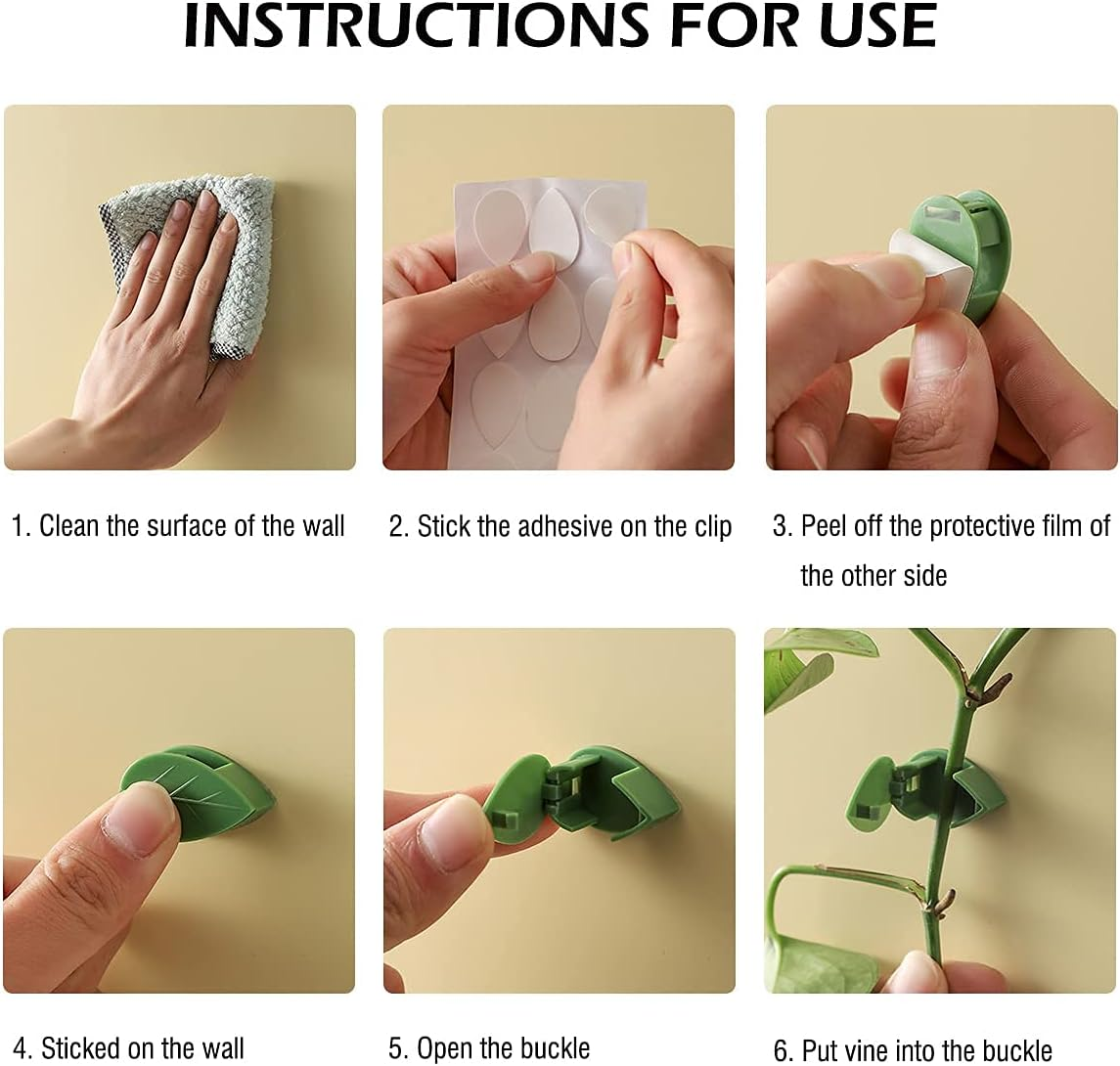 INSTRUCTIONS FOR USE

1. Clean the surface of the wall

2. Stick the adhesive on the clip

3. Peel off the protective film of the other side

4. Sticked on the wall

5. Open the buckle

6. Put vine into the buckle