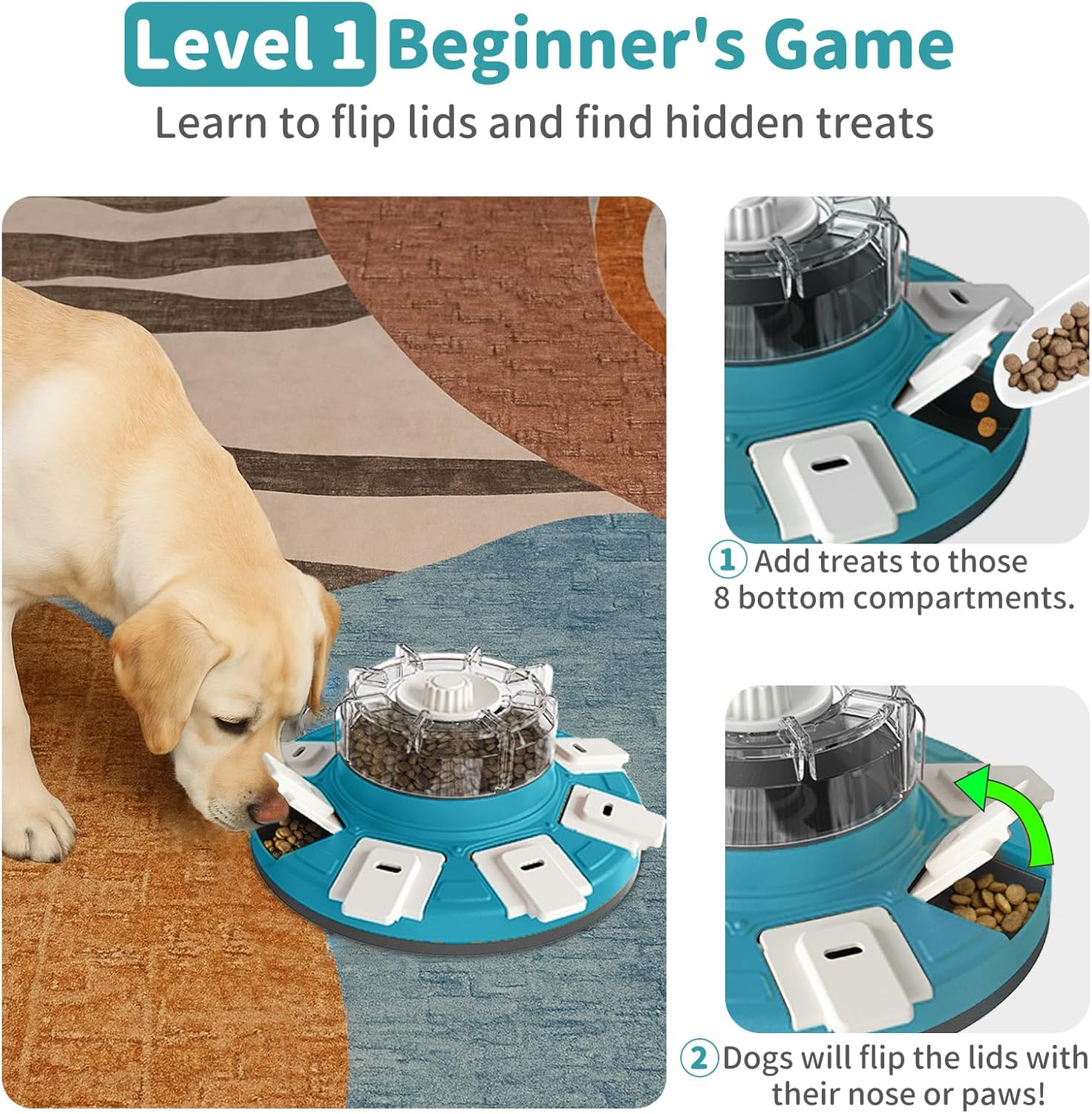 Level 1 Beginner's Game

Learn to flip lids and find hidden treats

① Add treats to those 8 bottom compartments.

② Dogs will flip the lids with their nose or paws!