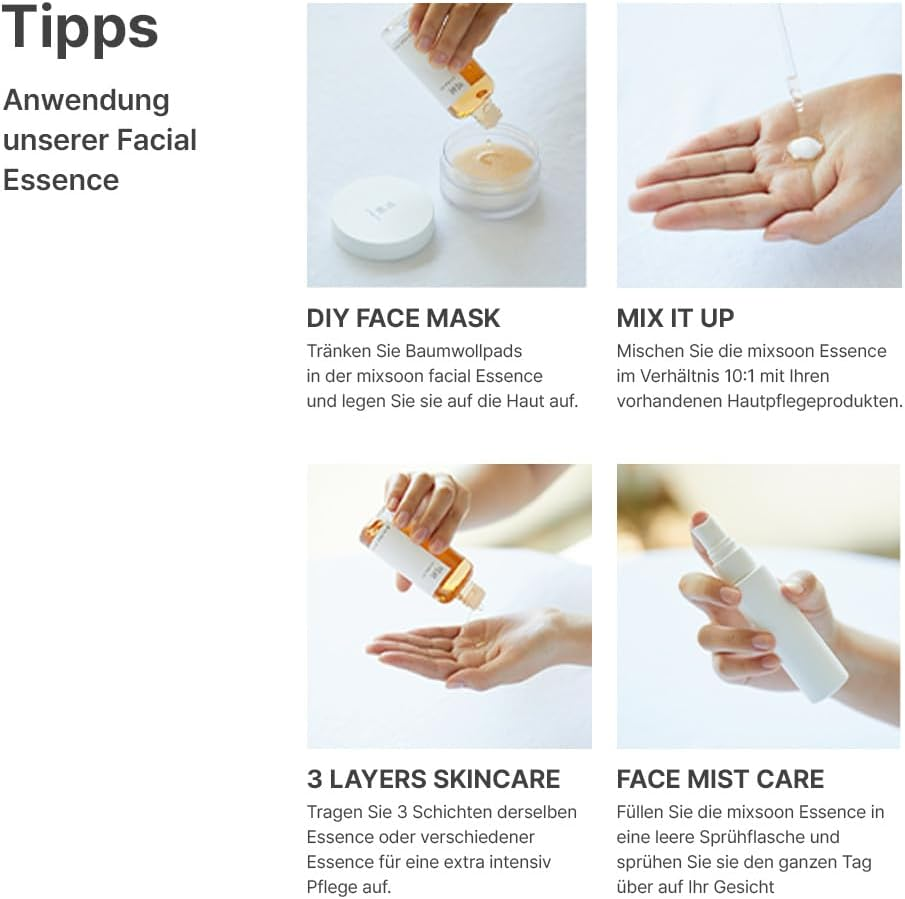 Tipps

Anwendung unserer Facial Essence

DIY FACE MASK
Tränken Sie Baumwollpads in der mixsoon facial Essence und legen Sie sie auf die Haut auf.

MIX IT UP
Mischen Sie die mixsoon Essence im Verhältnis 10:1 mit Ihren vorhandenen Hautpflegeprodukten.

3 LAYERS SKINCARE
Tragen Sie 3 Schichten derselben Essence oder verschiedener Essence für eine extra intensiv Pflege auf.

FACE MIST CARE
Füllen Sie die mixsoon Essence in eine leere Sprühflasche und sprühen Sie sie den ganzen Tag über auf Ihr Gesicht