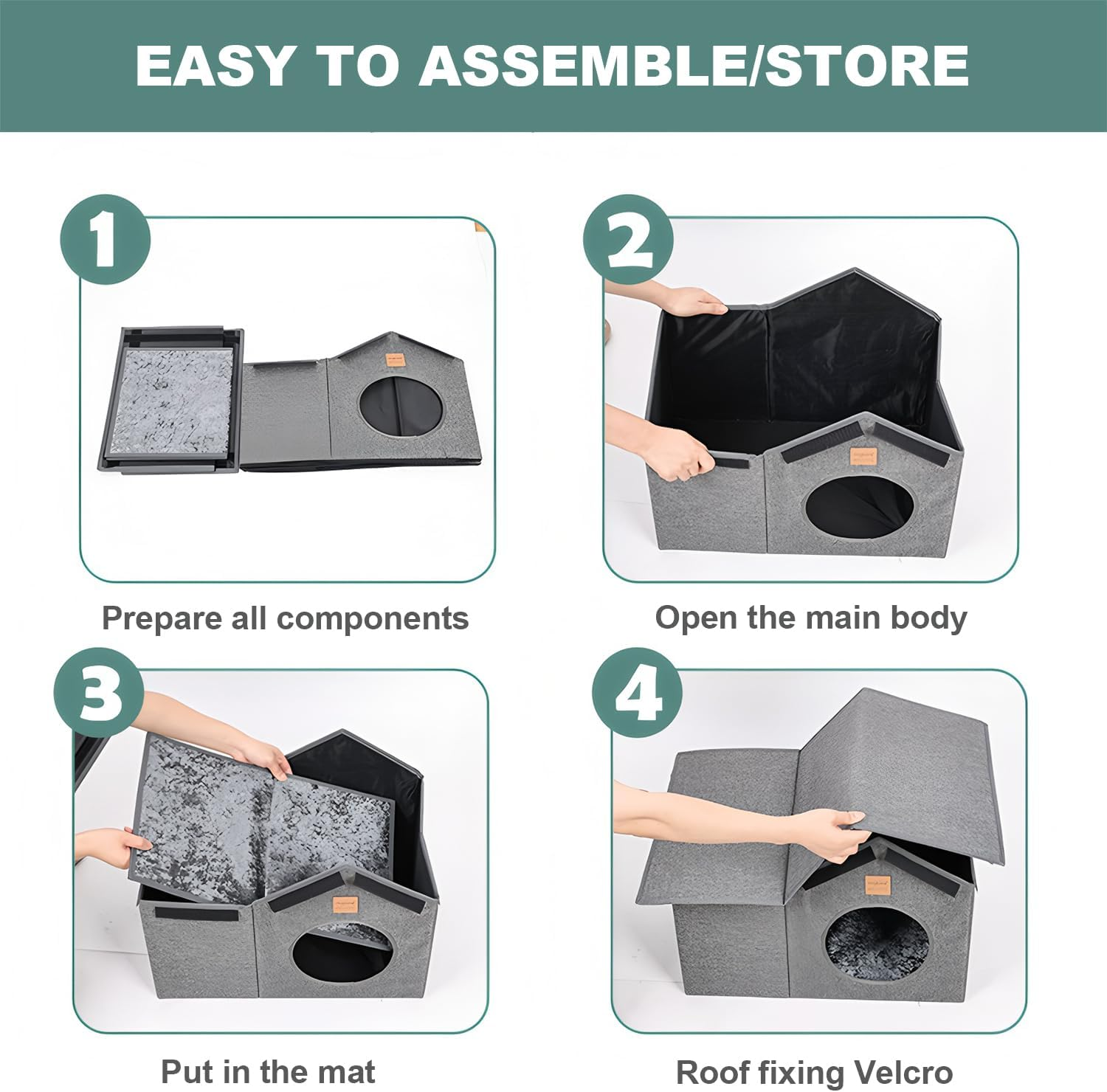 EASY TO ASSEMBLE/STORE

1

Prepare all components

2

Open the main body

3

Put in the mat

4

Roof fixing Velcro