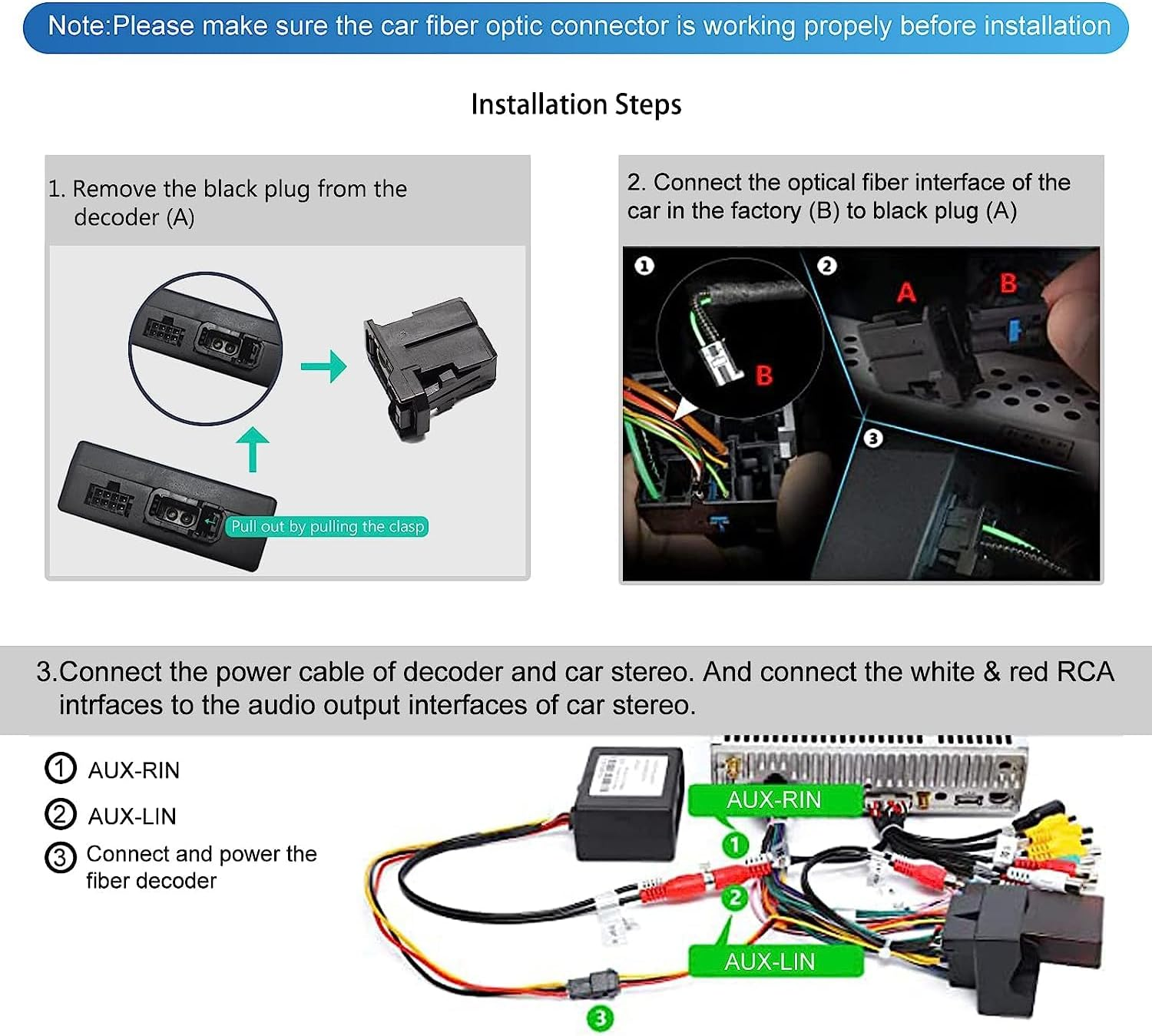 Note:Please make sure the car fiber optic connector is working propely before installation

Installation Steps

1. Remove the black plug from the decoder (A)

Pull out by pulling the clasp

2. Connect the optical fiber interface of the car in the factory (B) to black plug (A)

1
2
A
B
B
3

3.Connect the power cable of decoder and car stereo. And connect the white & red RCA intrfaces to the audio output interfaces of car stereo.

1 AUX-RIN
2 AUX-LIN
3 Connect and power the fiber decoder

AUX-RIN
1
2
AUX-LIN
3