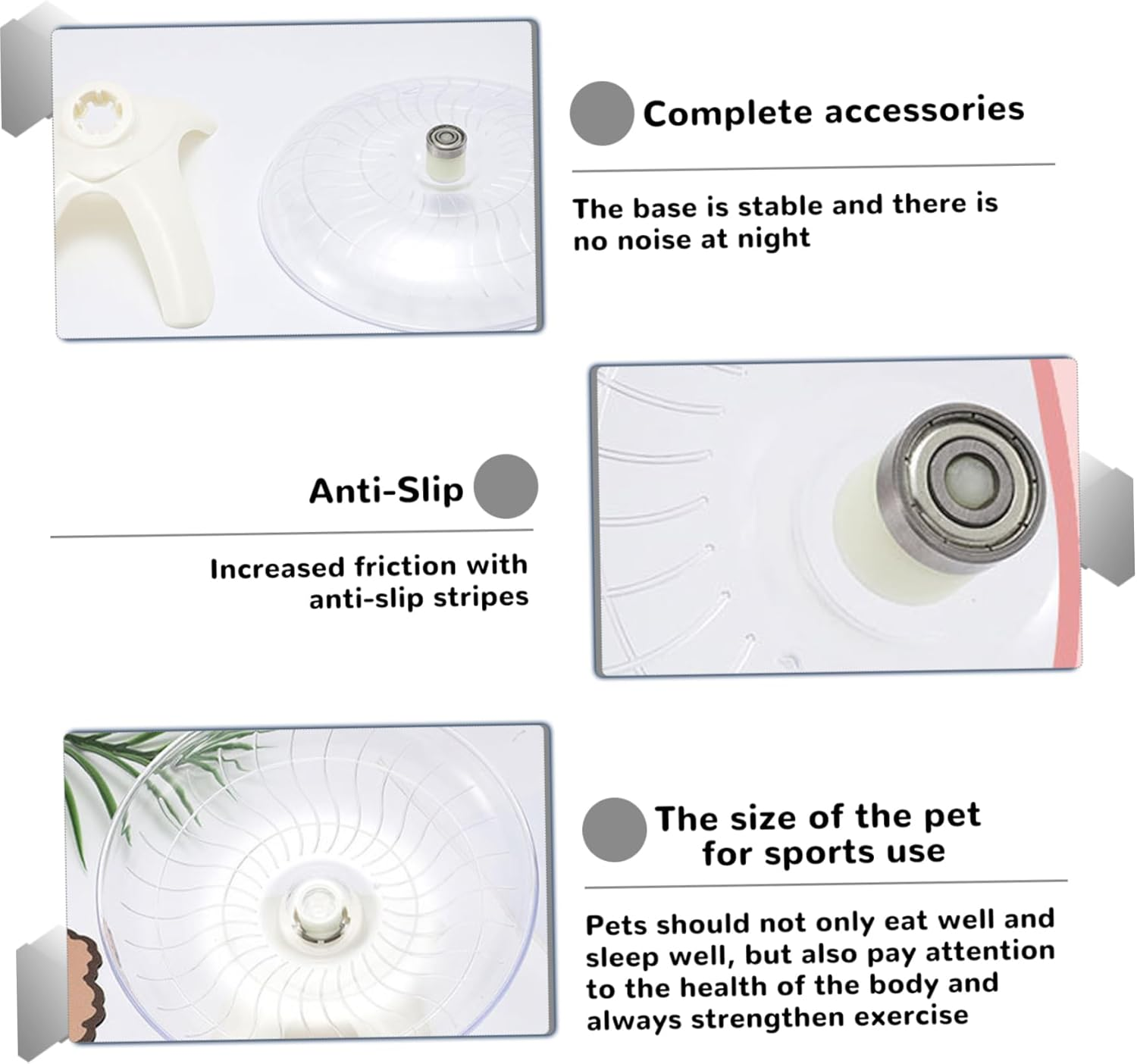 Complete accessories

The base is stable and there is no noise at night

Anti-Slip

Increased friction with anti-slip stripes

The size of the pet for sports use

Pets should not only eat well and sleep well, but also pay attention to the health of the body and always strengthen exercise