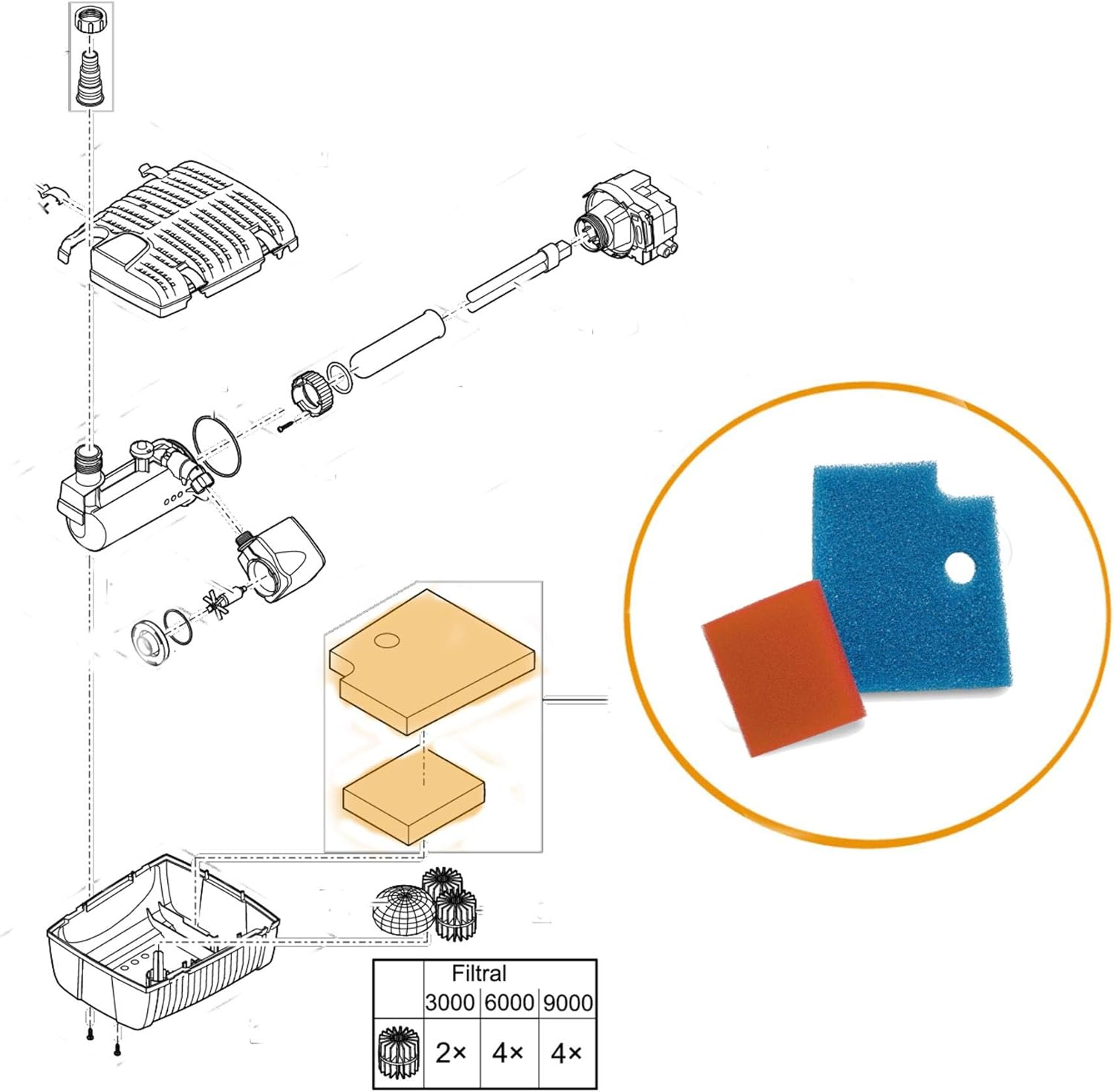 |  | Filtral | | |
|---|---|---|---|
|  | 3000 | 6000 | 9000 |
|  | 2× | 4× | 4× |