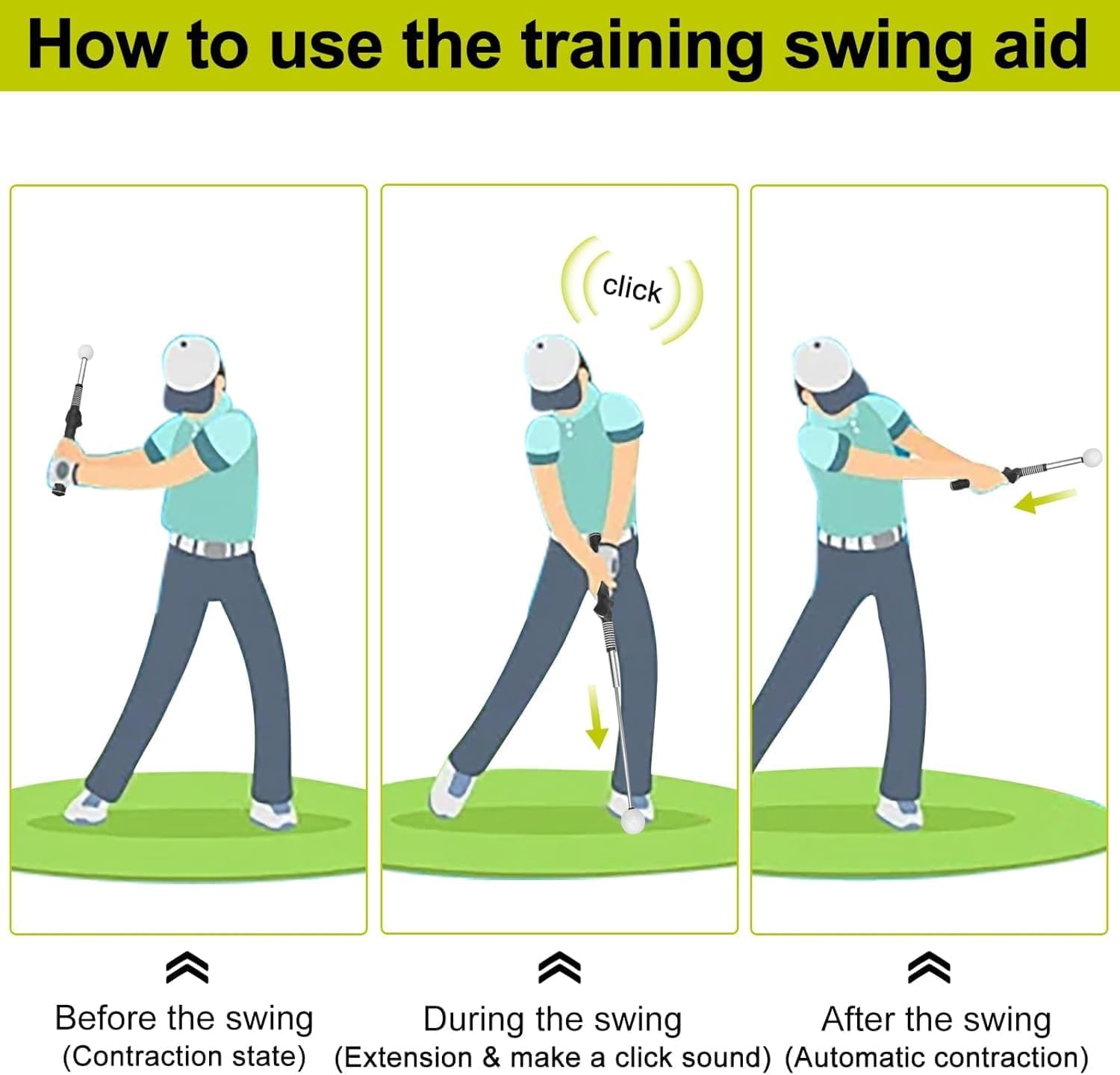 How to use the training swing aid

click

Before the swing
(Contraction state)

During the swing
(Extension & make a click sound)

After the swing
(Automatic contraction)