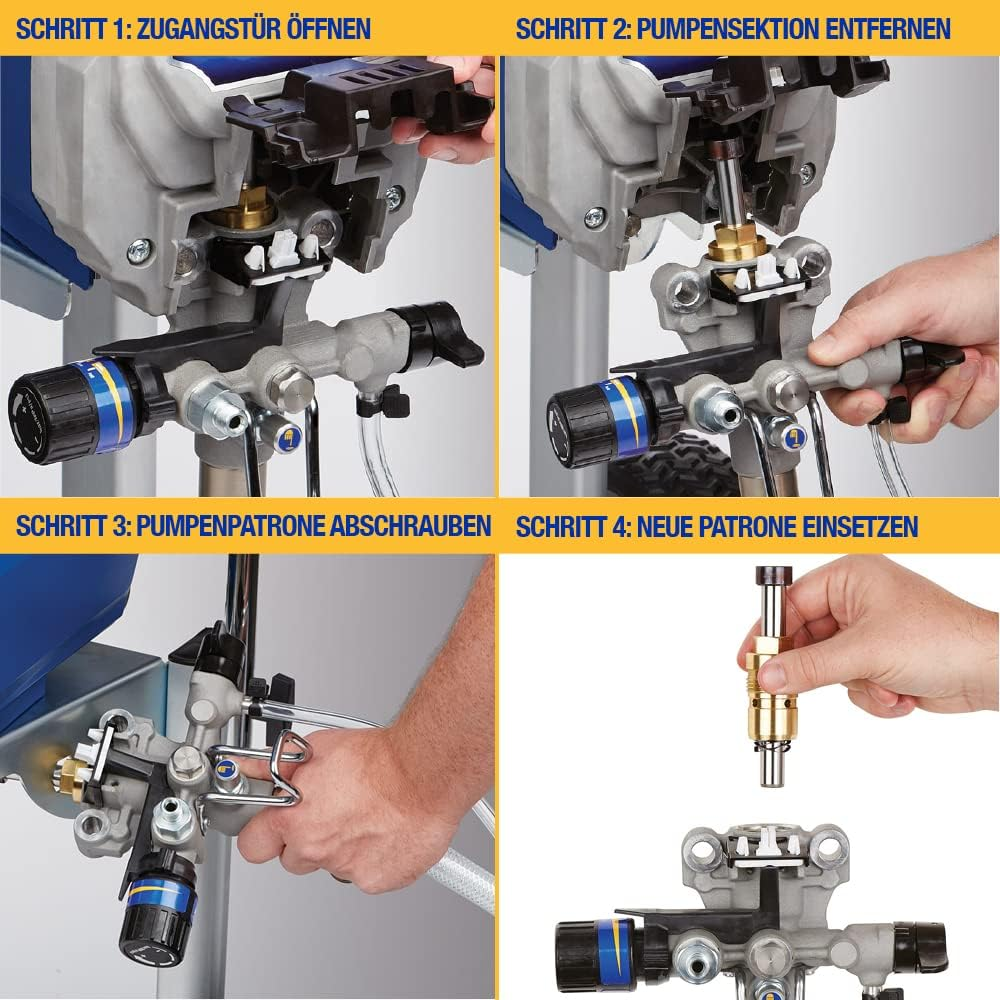 SCHRITT 1: ZUGANGSTÜR ÖFFNEN

SCHRITT 2: PUMPENSEKTION ENTFERNEN

SCHRITT 3: PUMPENPATRONE ABSCHRAUBEN

SCHRITT 4: NEUE PATRONE EINSETZEN