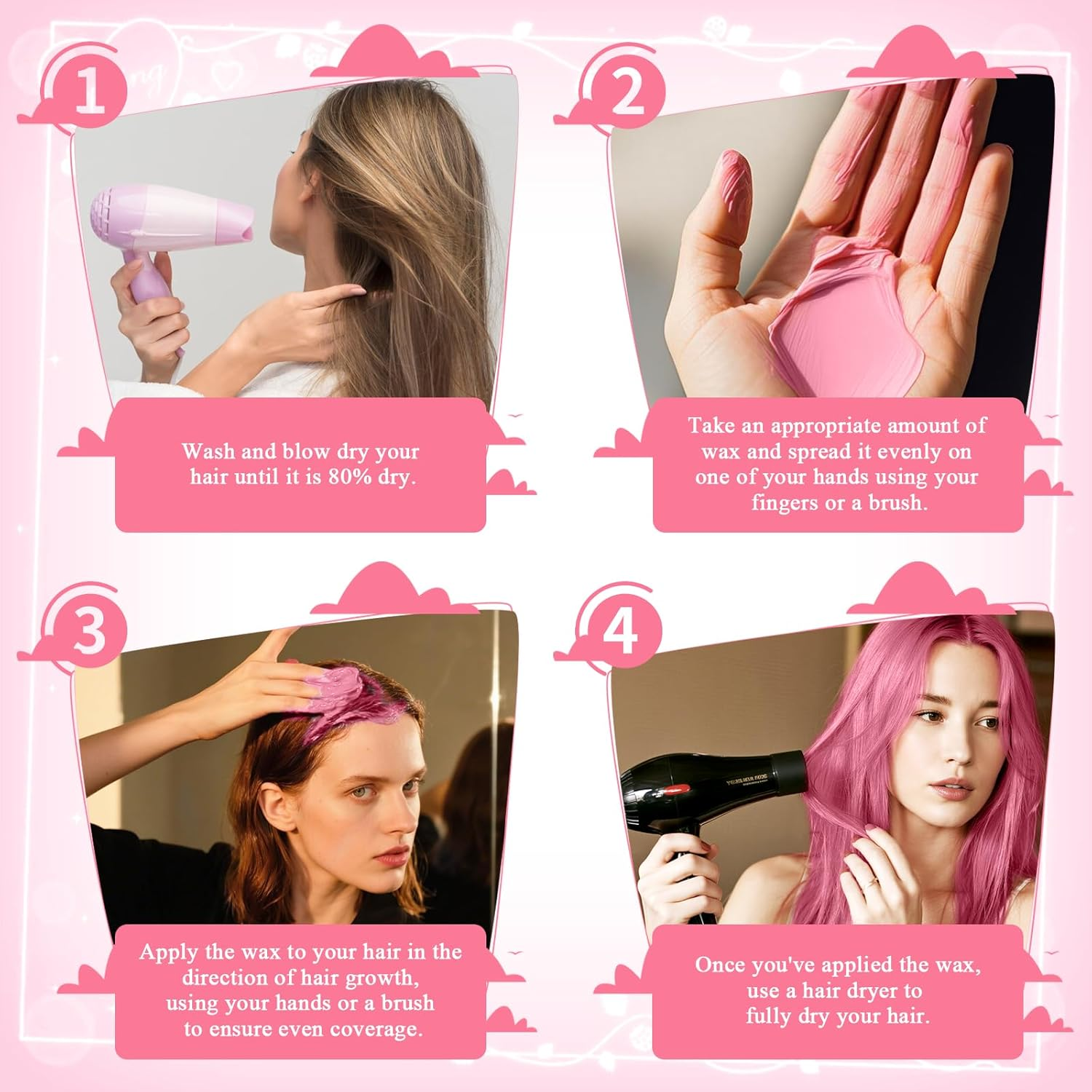 1

Wash and blow dry your hair until it is 80% dry.

2

Take an appropriate amount of wax and spread it evenly on one of your hands using your fingers or a brush.

3

Apply the wax to your hair in the direction of hair growth, using your hands or a brush to ensure even coverage.

4

Once you've applied the wax, use a hair dryer to fully dry your hair.