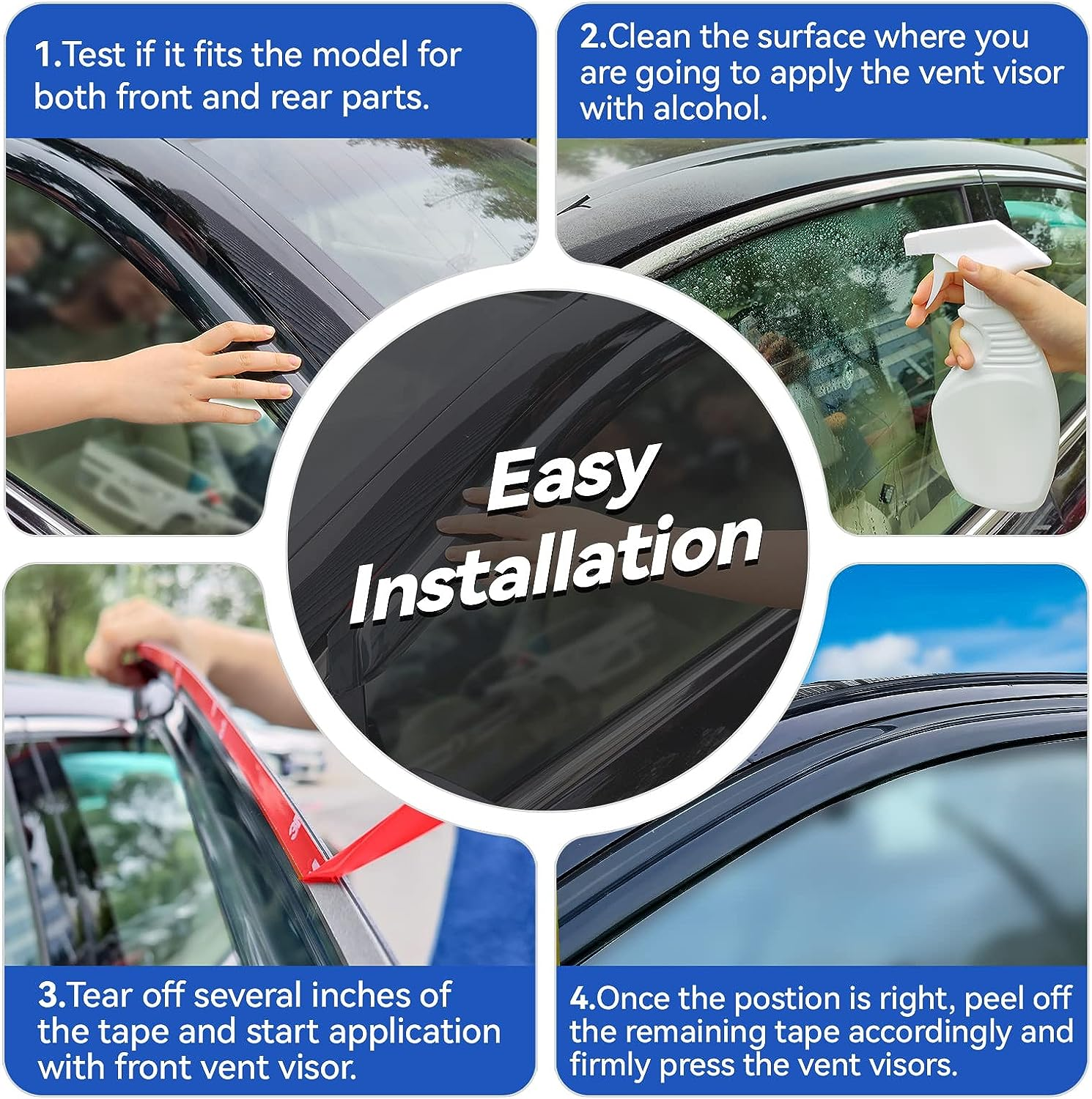 1.Test if it fits the model for both front and rear parts.

2.Clean the surface where you are going to apply the vent visor with alcohol.

Easy Installation

3.Tear off several inches of the tape and start application with front vent visor.

4.Once the postion is right, peel off the remaining tape accordingly and firmly press the vent visors.