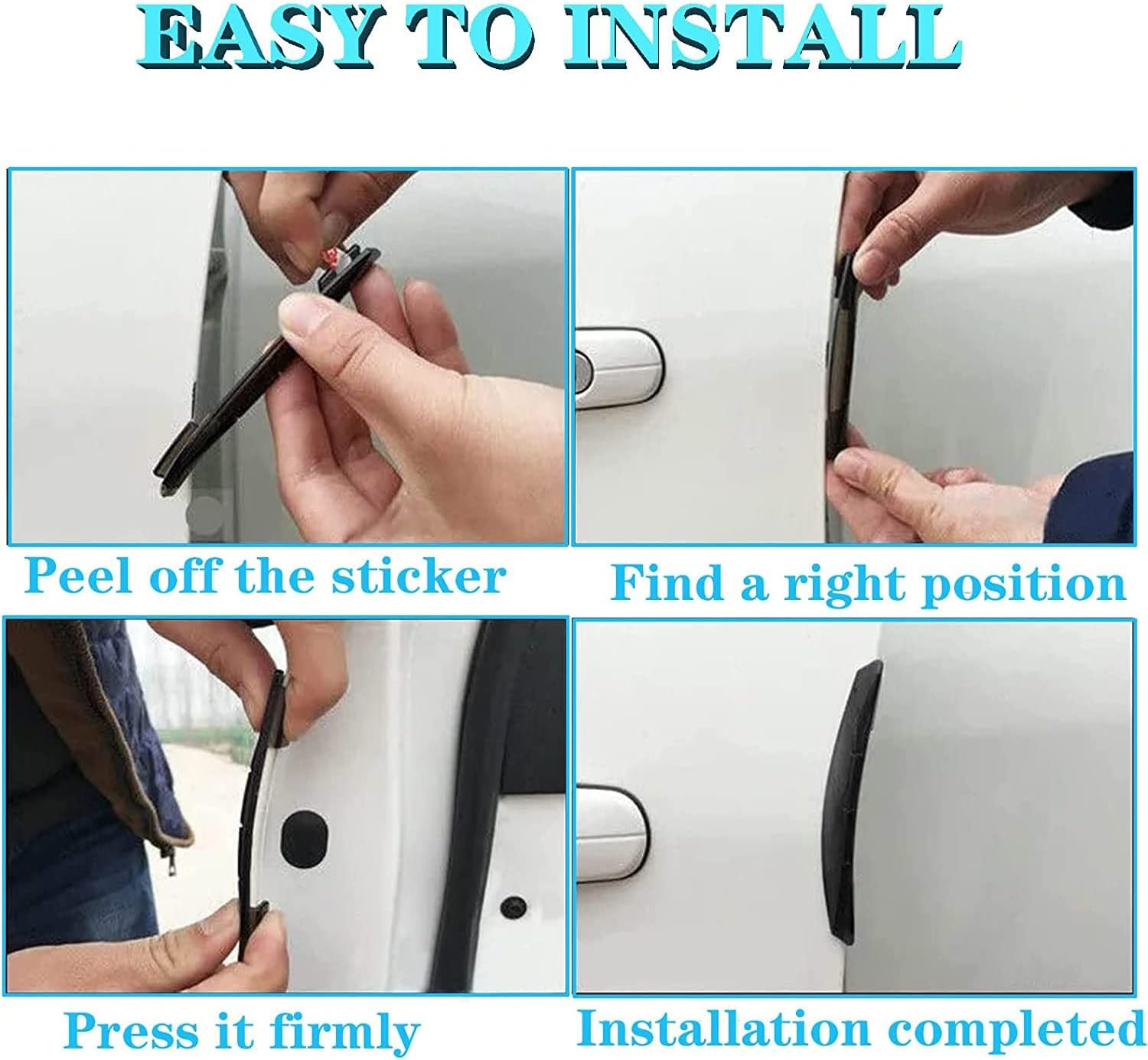 EASY TO INSTALL

Peel off the sticker

Find a right position

Press it firmly

Installation completed