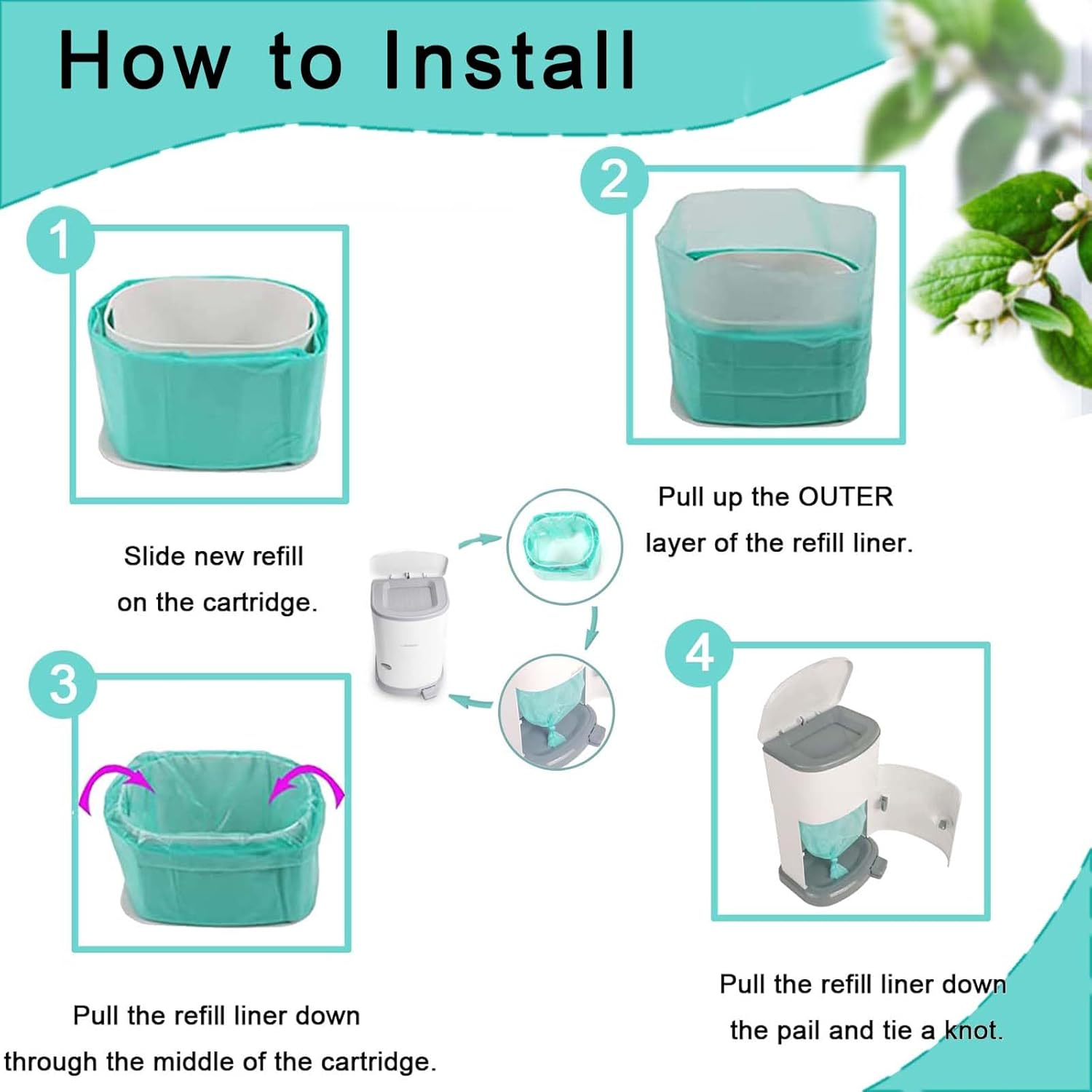 How to Install

1

Slide new refill on the cartridge.

2

Pull up the OUTER layer of the refill liner.

3

Pull the refill liner down through the middle of the cartridge.

4

Pull the refill liner down the pail and tie a knot.