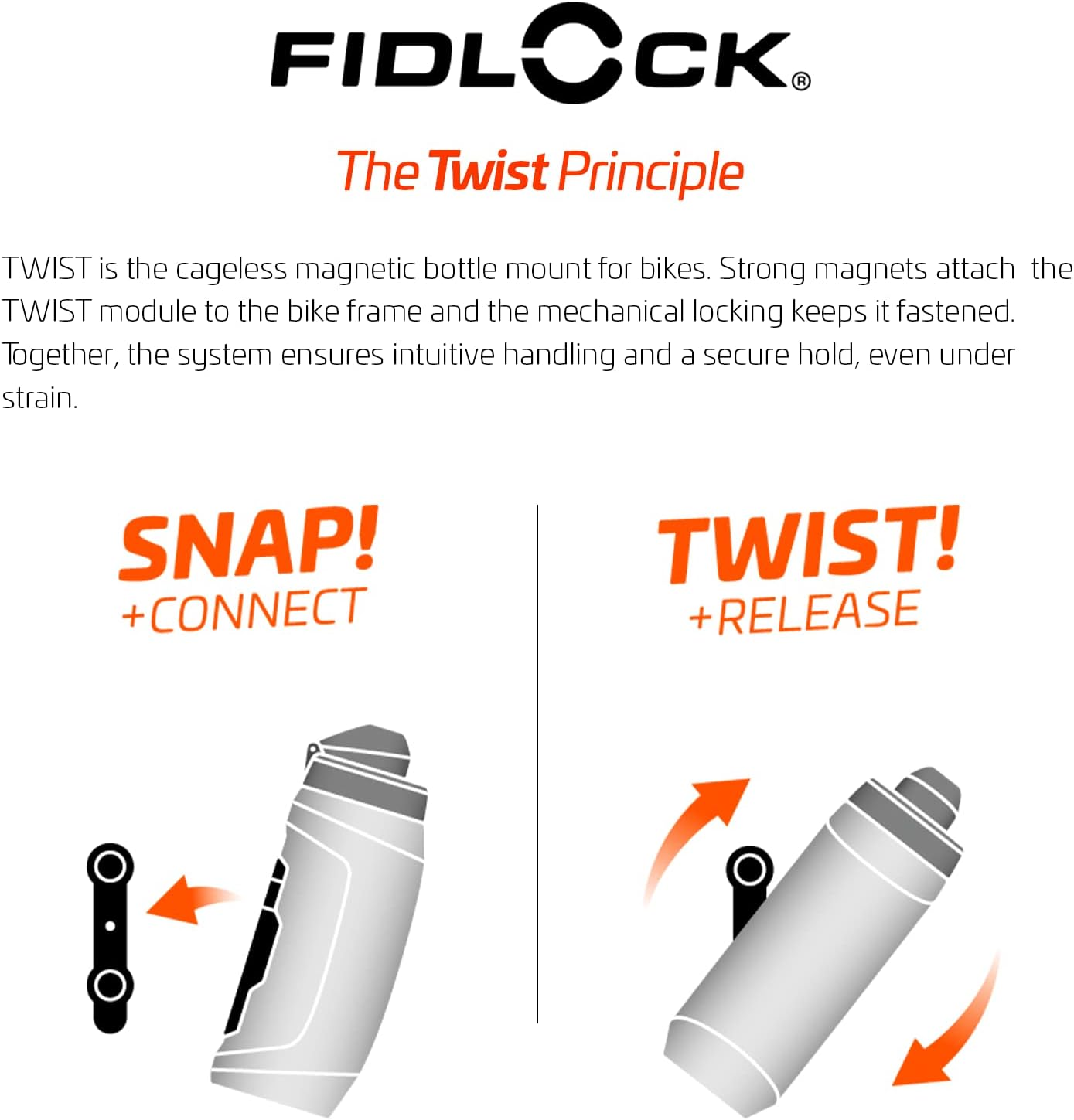 FIDLOCK®

The Twist Principle

TWIST is the cageless magnetic bottle mount for bikes. Strong magnets attach the TWIST module to the bike frame and the mechanical locking keeps it fastened. Together, the system ensures intuitive handling and a secure hold, even under strain.

SNAP!
+CONNECT

TWIST!
+RELEASE